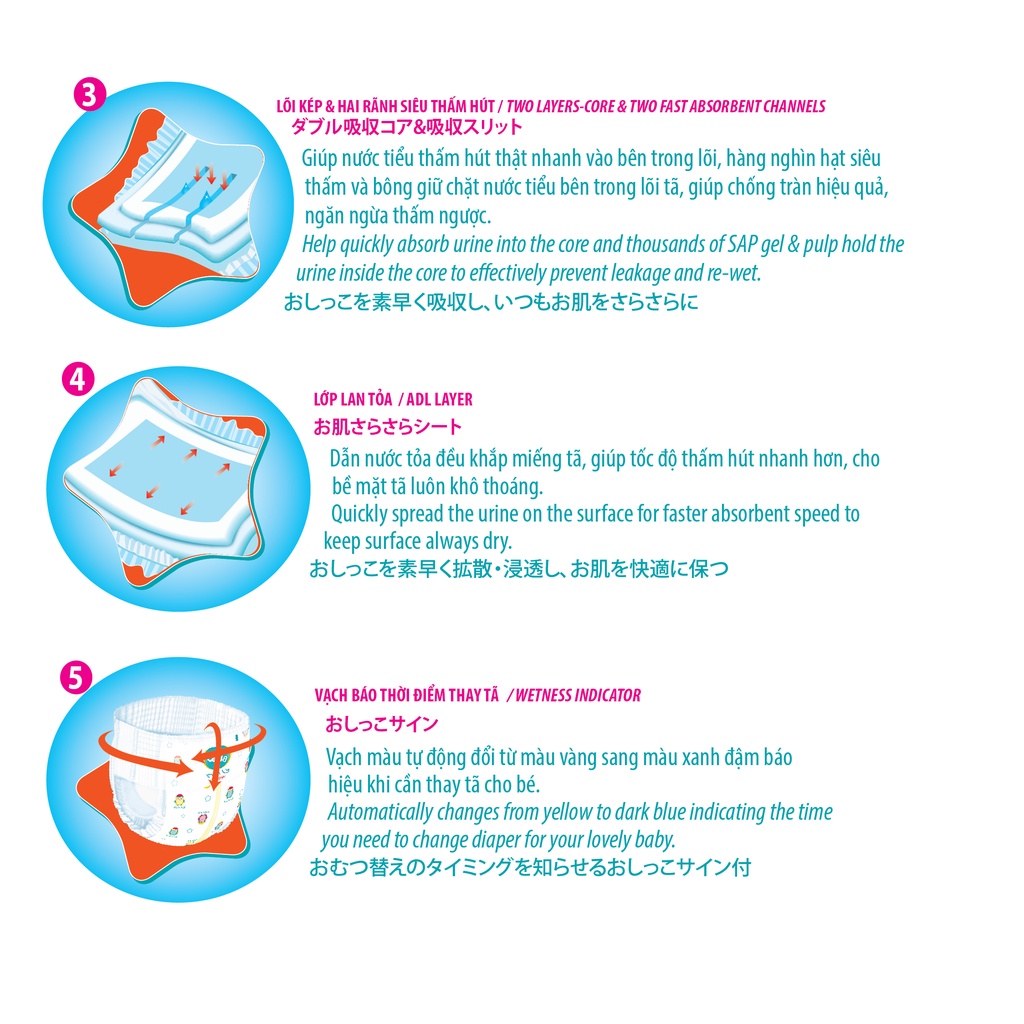 3

LÕI KÉP & HAI RÃNH SIÊU THẤM HÚT / TWO LAYERS-CORE & TWO FAST ABSORBENT CHANNELS
ダブル吸収コア&吸収スリット

Giúp nước tiểu thấm hút thật nhanh vào bên trong lõi, hàng nghìn hạt siêu thấm và bông giữ chặt nước tiểu bên trong lõi tã, giúp chống tràn hiệu quả, ngăn ngừa thấm ngược.
Help quickly absorb urine into the core and thousands of SAP gel & pulp hold the urine inside the core to effectively prevent leakage and re-wet.
おしっこを素早く吸収し、いつもお肌をさらさらに

4

LỚP LAN TỎA / ADL LAYER
お肌さらさらシート

Dẫn nước tỏa đều khắp miếng tã, giúp tốc độ thấm hút nhanh hơn, cho bề mặt tã luôn khô thoáng.
Quickly spread the urine on the surface for faster absorbent speed to keep surface always dry.
おしっこを素早く拡散・浸透し、お肌を快適に保つ

5

VẠCH BÁO THỜI ĐIỂM THAY TÃ / WETNESS INDICATOR
おしっこサイン

Vạch màu tự động đổi từ màu vàng sang màu xanh đậm báo hiệu khi cần thay tã cho bé.
Automatically changes from yellow to dark blue indicating the time you need to change diaper for your lovely baby.
おむつ替えのタイミングを知らせるおしっこサイン付