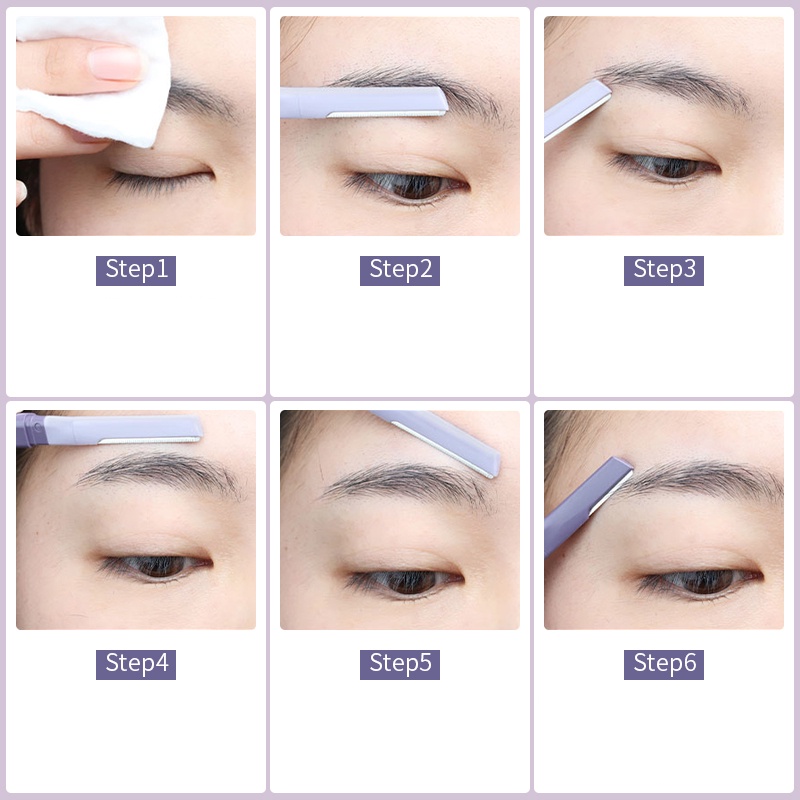 Step1

Step2

Step3

Step4

Step5

Step6