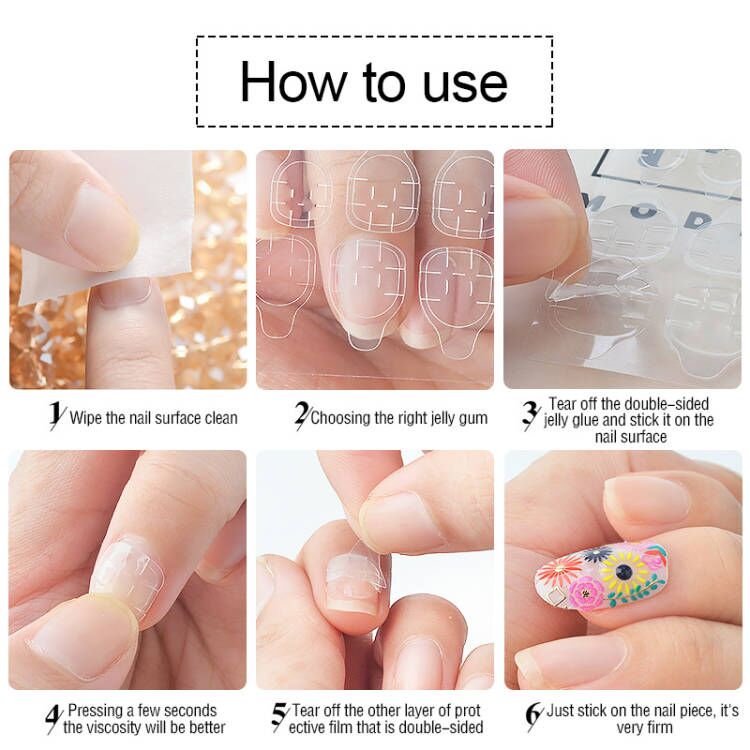 How to use

1 Wipe the nail surface clean

2 Choosing the right jelly gum

3 Tear off the double-sided jelly glue and stick it on the nail surface

4 Pressing a few seconds the viscosity will be better

5 Tear off the other layer of prot ective film that is double-sided

6 Just stick on the nail piece, it's very firm