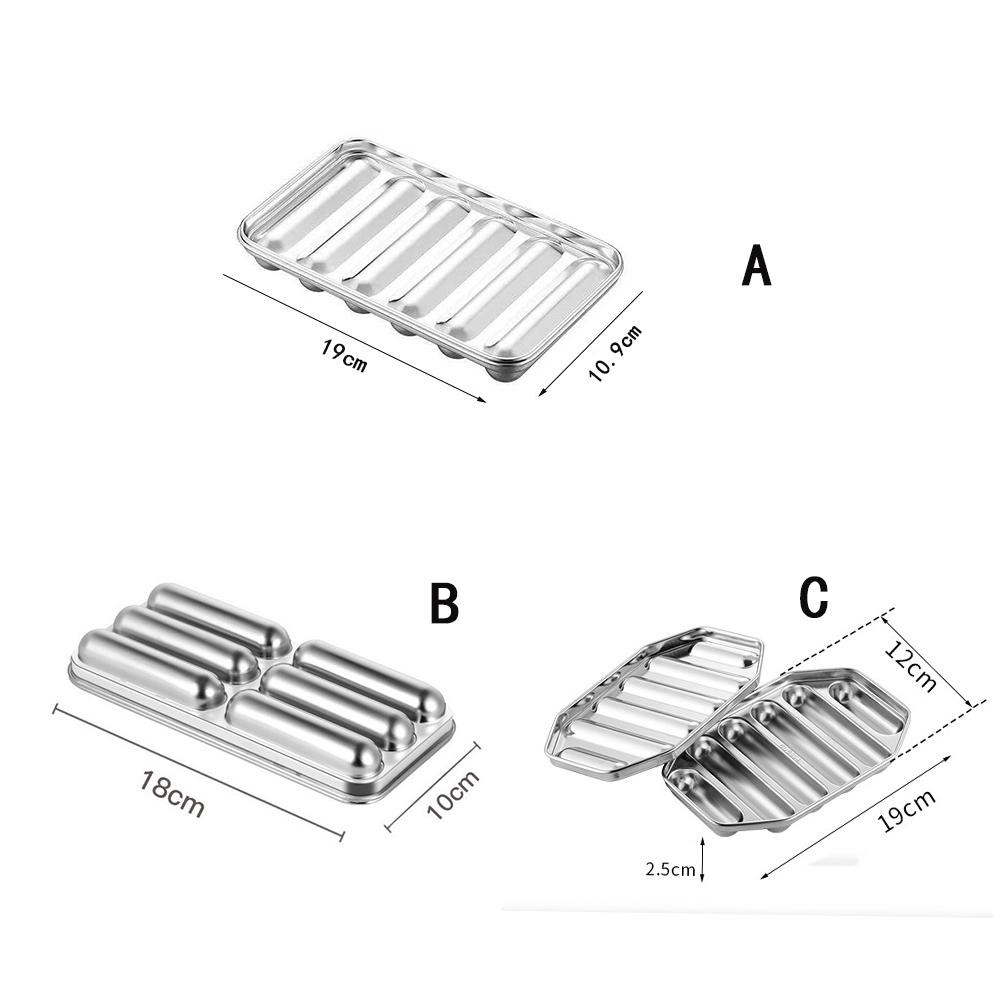 A

19cm

10.9cm

B

18cm

10cm

C

12cm

19cm

2.5cm