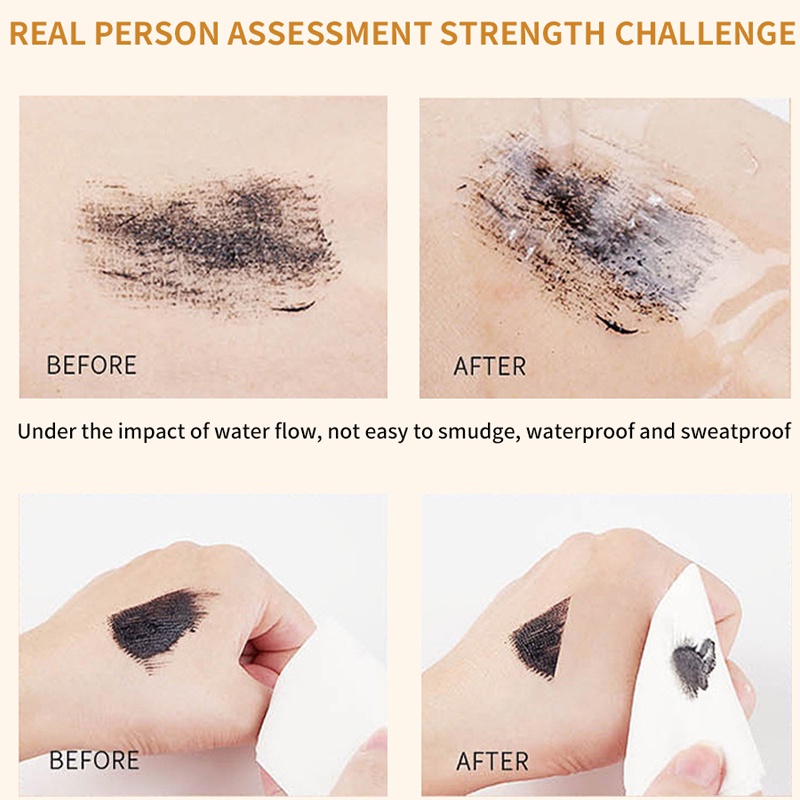 REAL PERSON ASSESSMENT STRENGTH CHALLENGE

BEFORE

AFTER

Under the impact of water flow, not easy to smudge, waterproof and sweatproof

BEFORE

AFTER