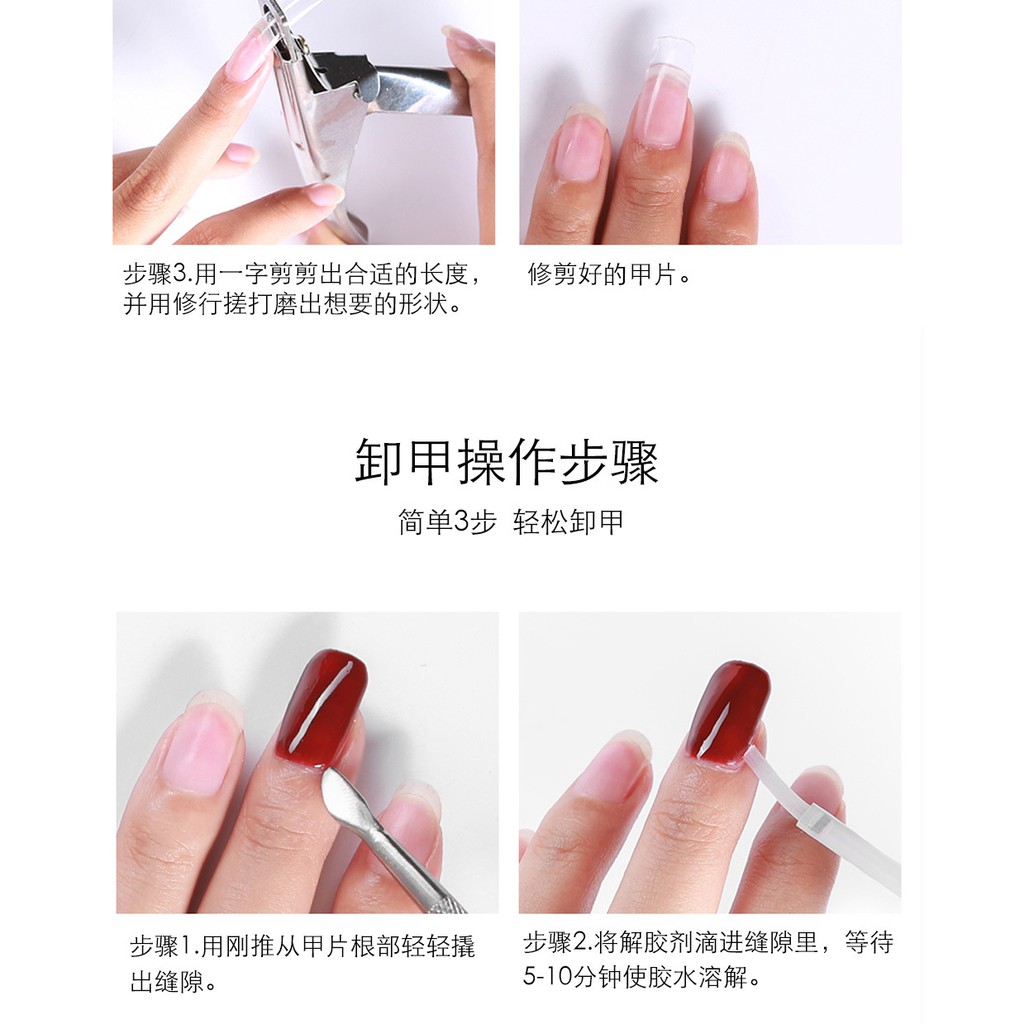 步骤3.用一字剪剪出合适的长度，并用修行搓打磨出想要的形状。

修剪好的甲片。

卸甲操作步骤

简单3步 轻松卸甲

步骤1.用刚推从甲片根部轻轻撬出缝隙。

步骤2.将解胶剂滴进缝隙里，等待5-10分钟使胶水溶解。