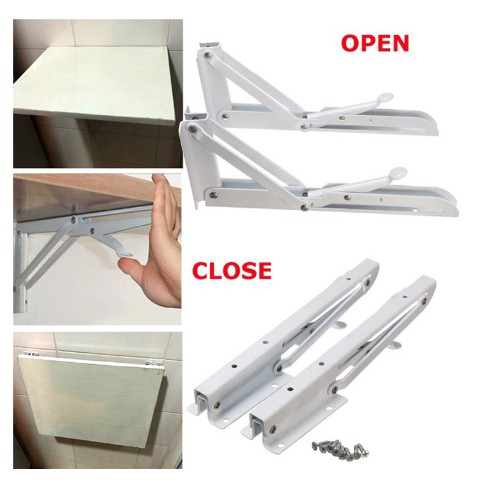 OPEN

CLOSE