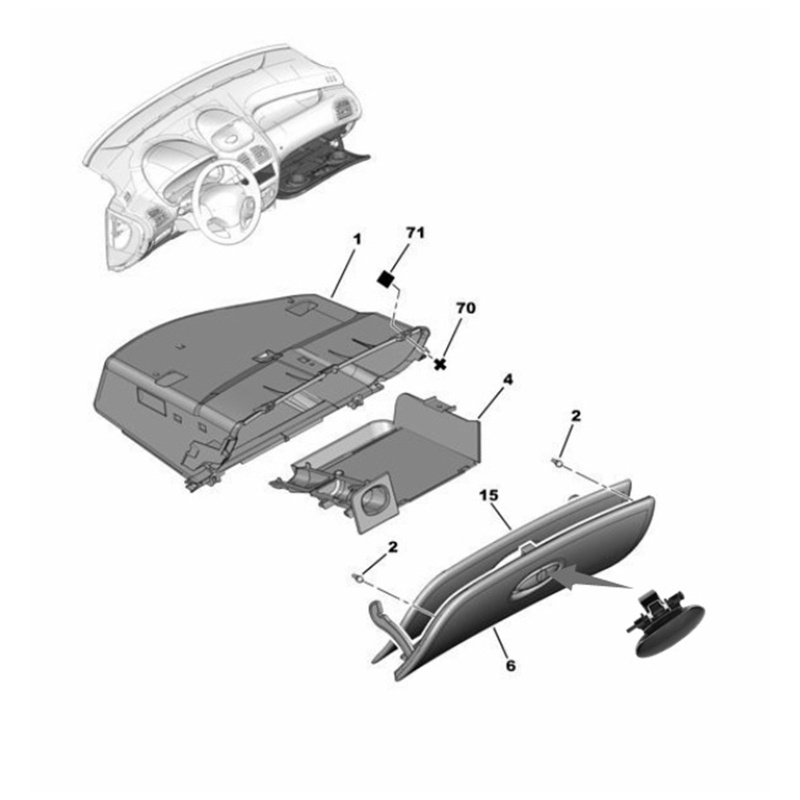 1
71
70
4
2
15
2
6