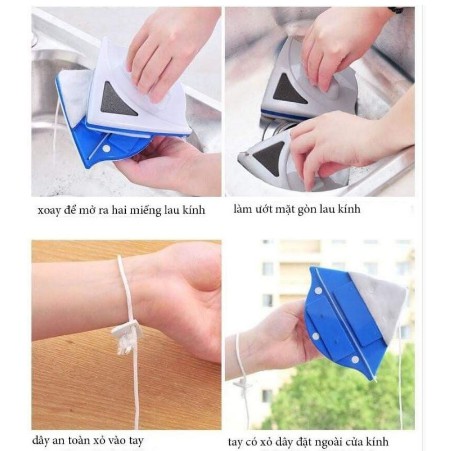 xoay để mở ra hai miếng lau kính

làm ướt mặt gòn lau kính

dây an toàn xỏ vào tay

tay có xỏ dây đặt ngoài cửa kính