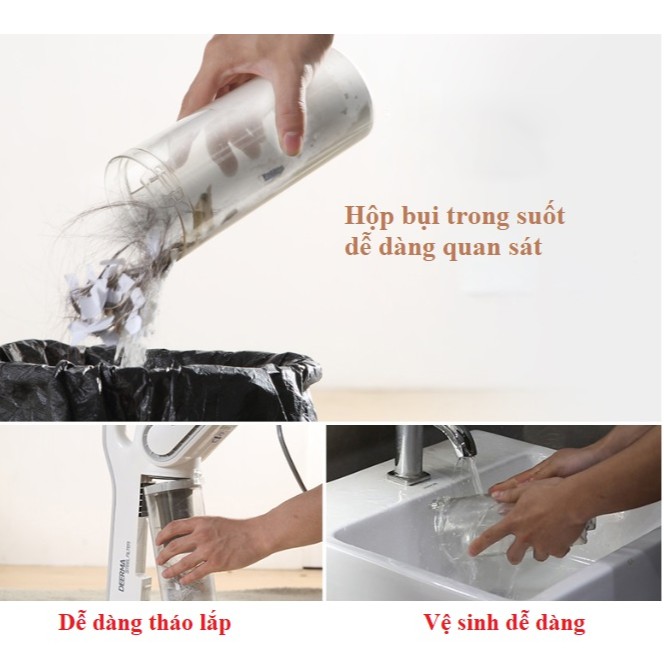 Hộp bụi trong suốt dễ dàng quan sát

DEERMA

Dễ dàng tháo lắp

Vệ sinh dễ dàng