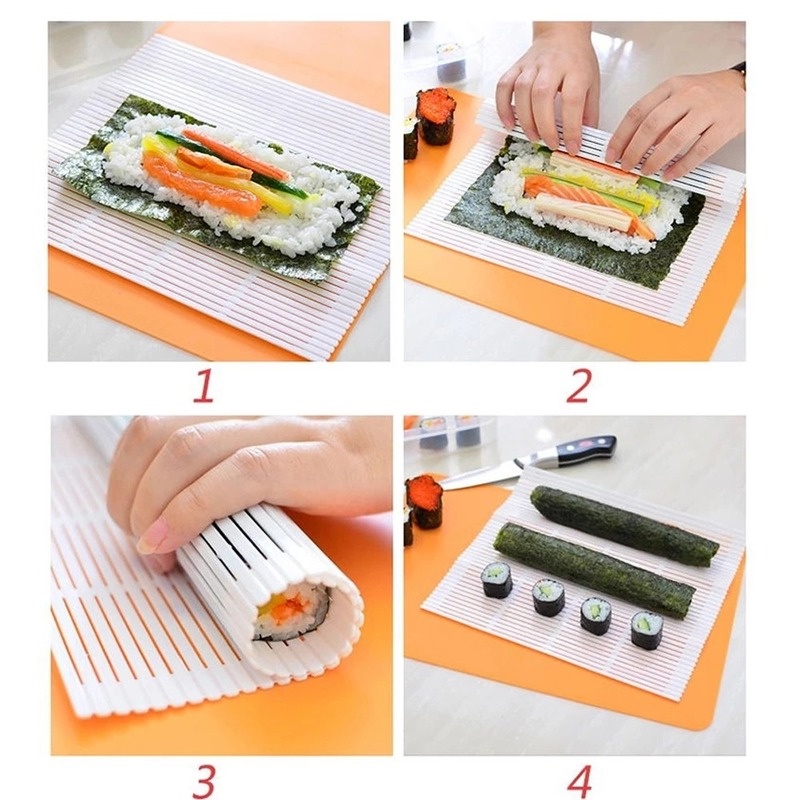 1

2

3

4