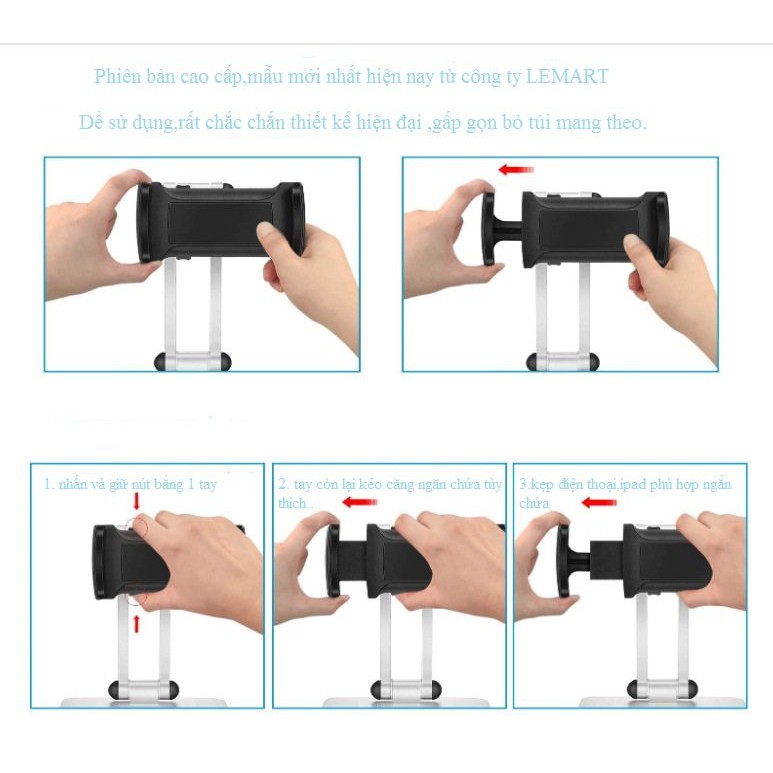 Phiên bản cao cấp,mẫu mới nhất hiện nay từ công ty LEMART

Dễ sử dụng,rất chắc chắn thiết kế hiện đại ,gấp gọn bỏ túi mang theo.

1. nhấn và giữ nút bằng 1 tay

2. tay còn lại kéo căng ngăn chứa tùy thích .

3.kẹp điện thoại,ipad phù hợp ngăn chứa