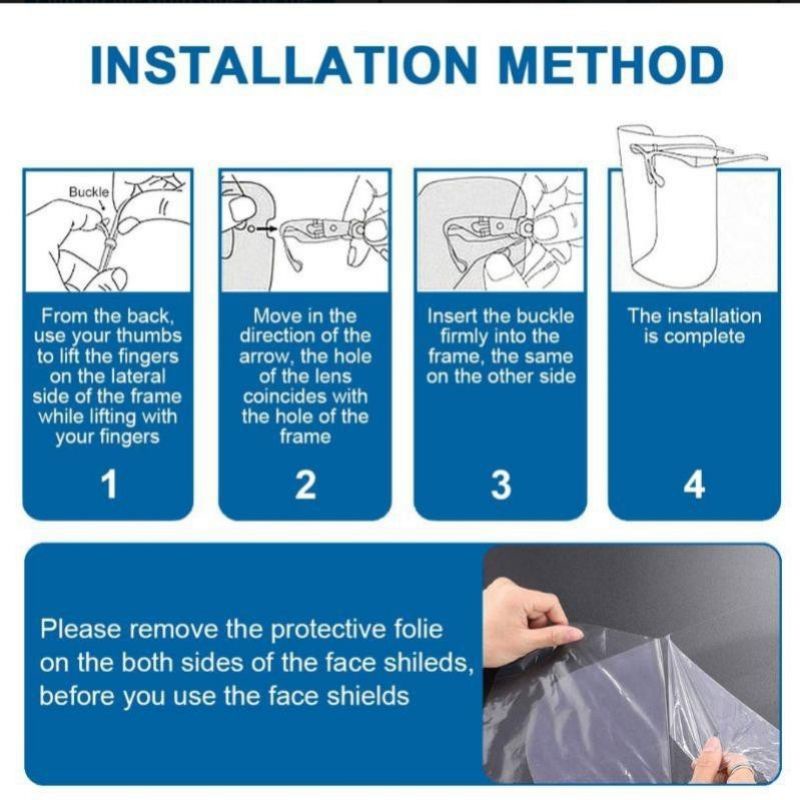 INSTALLATION METHOD

Buckle

From the back, use your thumbs to lift the fingers on the lateral side of the frame while lifting with your fingers

1

Move in the direction of the arrow, the hole of the lens coincides with the hole of the frame

2

Insert the buckle firmly into the frame, the same on the other side

3

The installation is complete

4

Please remove the protective folie on the both sides of the face shileds, before you use the face shields