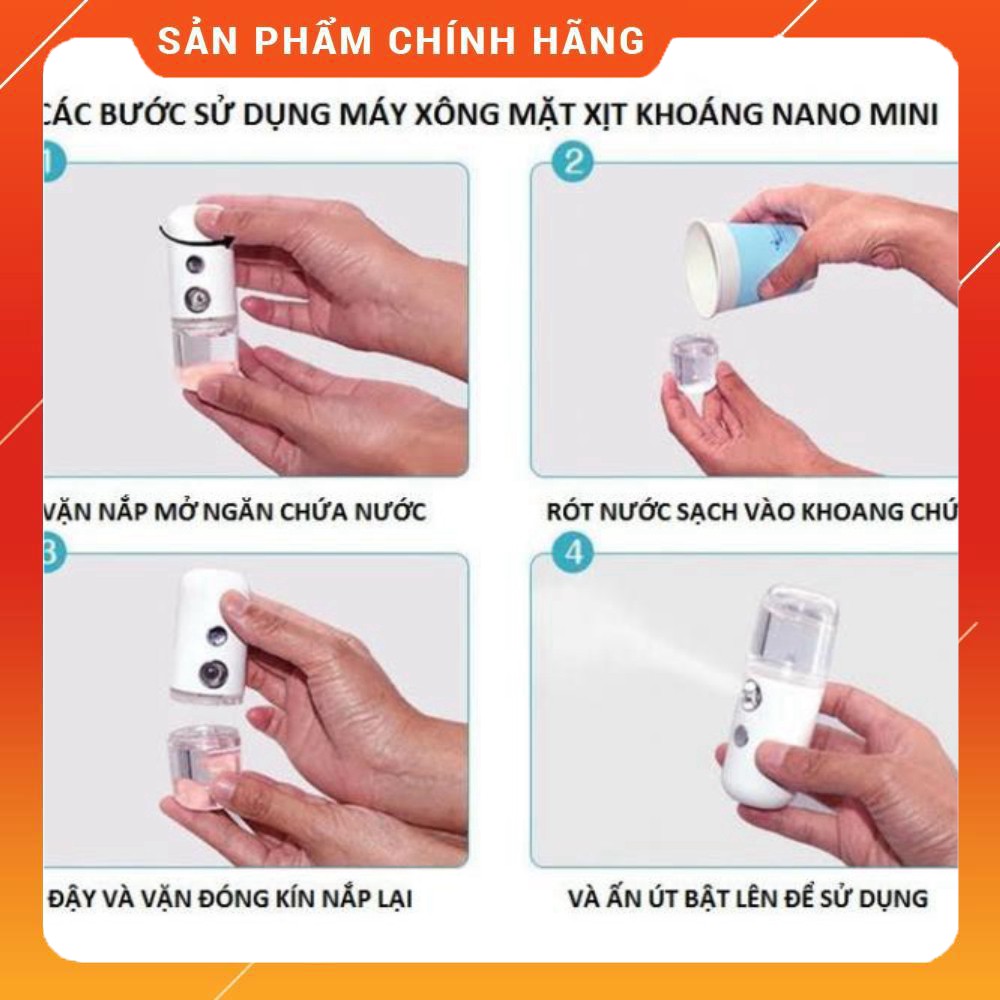 SẢN PHẨM CHÍNH HÃNG

CÁC BƯỚC SỬ DỤNG MÁY XÔNG MẶT XỊT KHOÁNG NANO MINI

1

VẶN NẮP MỞ NGĂN CHỨA NƯỚC

2

RÓT NƯỚC SẠCH VÀO KHOANG CHỨ

3

ĐẬY VÀ VẶN ĐÓNG KÍN NẮP LẠI

4

VÀ ẤN ÚT BẬT LÊN ĐỂ SỬ DỤNG