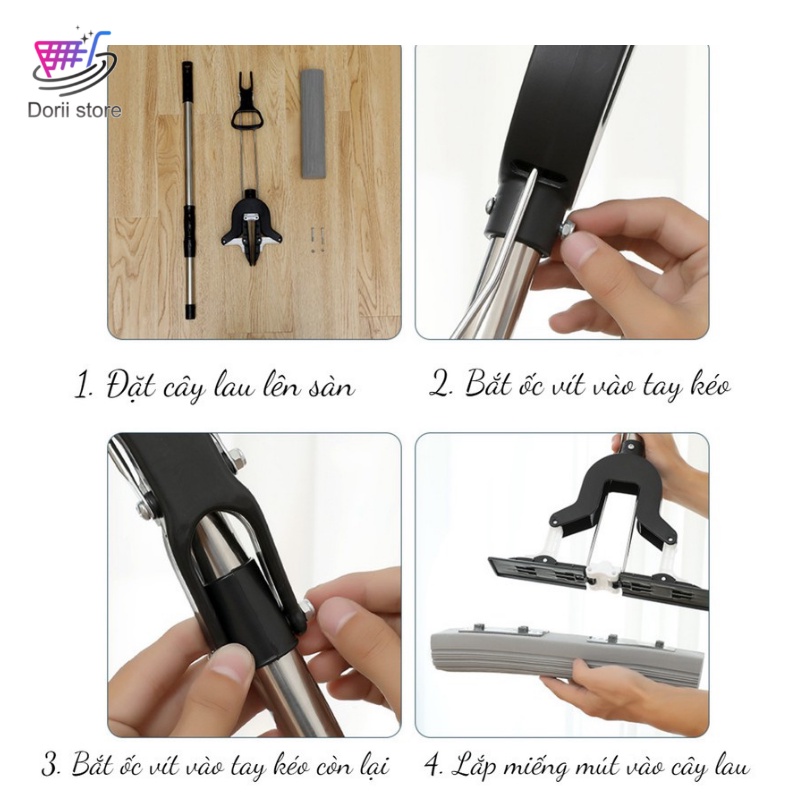 Dorii store

1. Đặt cây lau lên sàn

2. Bắt ốc vít vào tay kéo

3. Bắt ốc vít vào tay kéo còn lại

4. Lắp miếng mút vào cây lau