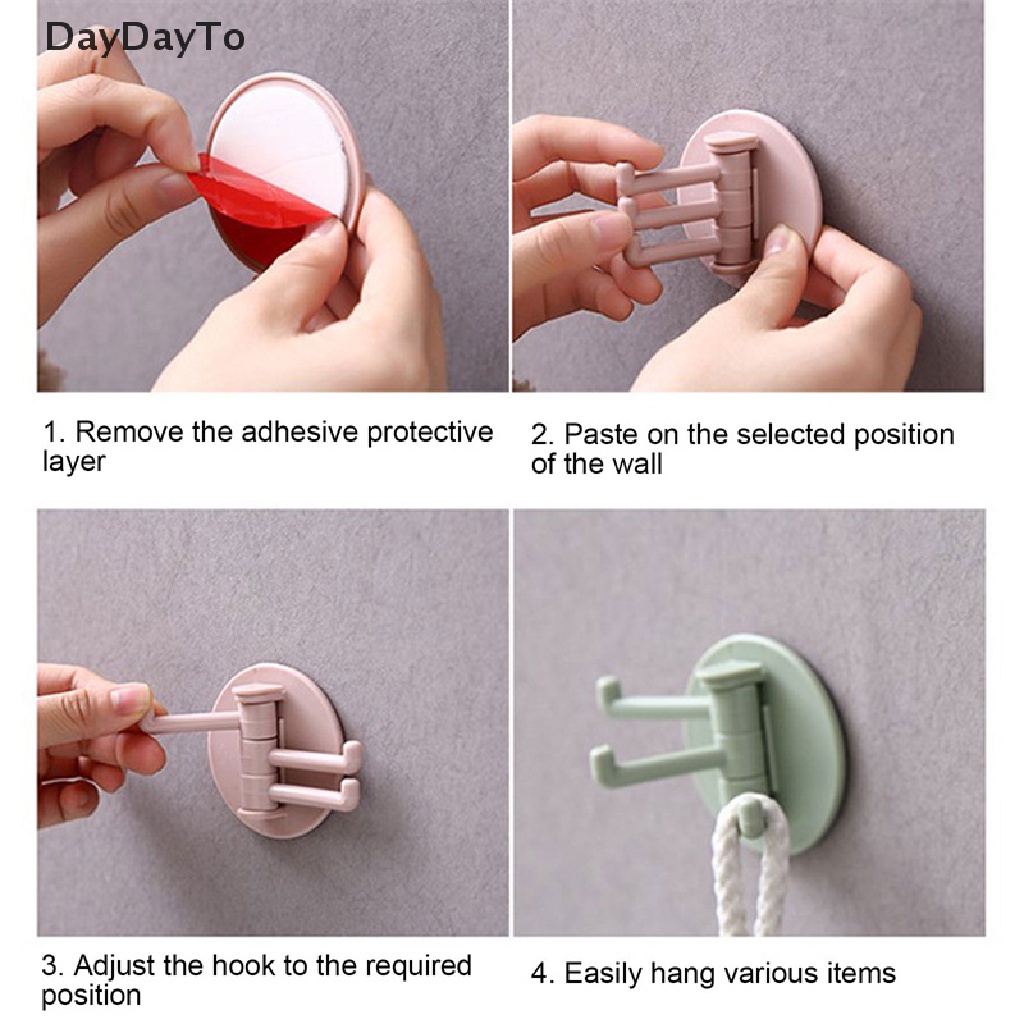 DayDayTo

1. Remove the adhesive protective layer

2. Paste on the selected position of the wall

3. Adjust the hook to the required position

4. Easily hang various items