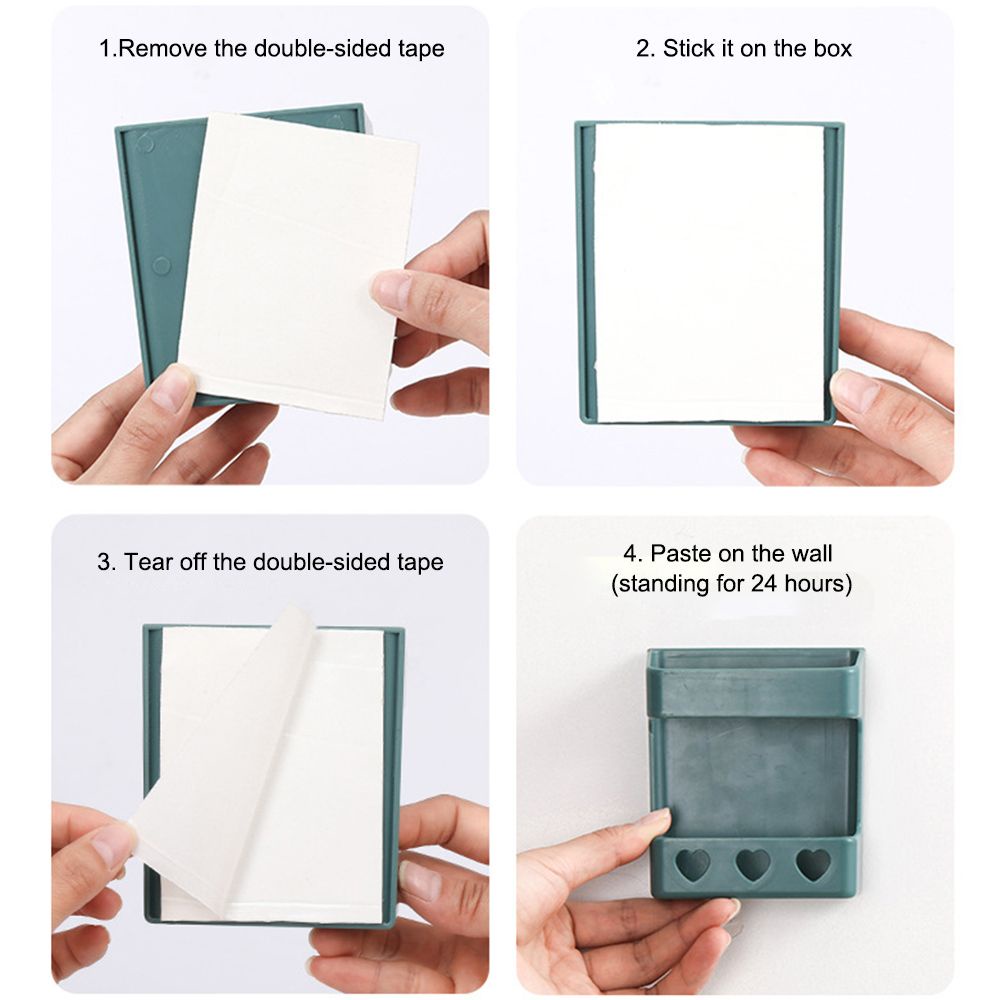 1.Remove the double-sided tape

2. Stick it on the box

3. Tear off the double-sided tape

4. Paste on the wall
(standing for 24 hours)