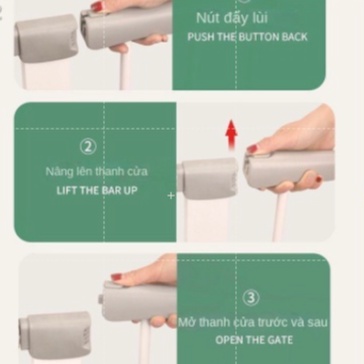 Nút đẩy lùi
PUSH THE BUTTON BACK

②
Nâng lên thanh cửa
LIFT THE BAR UP

③
Mở thanh cửa trước và sau
OPEN THE GATE