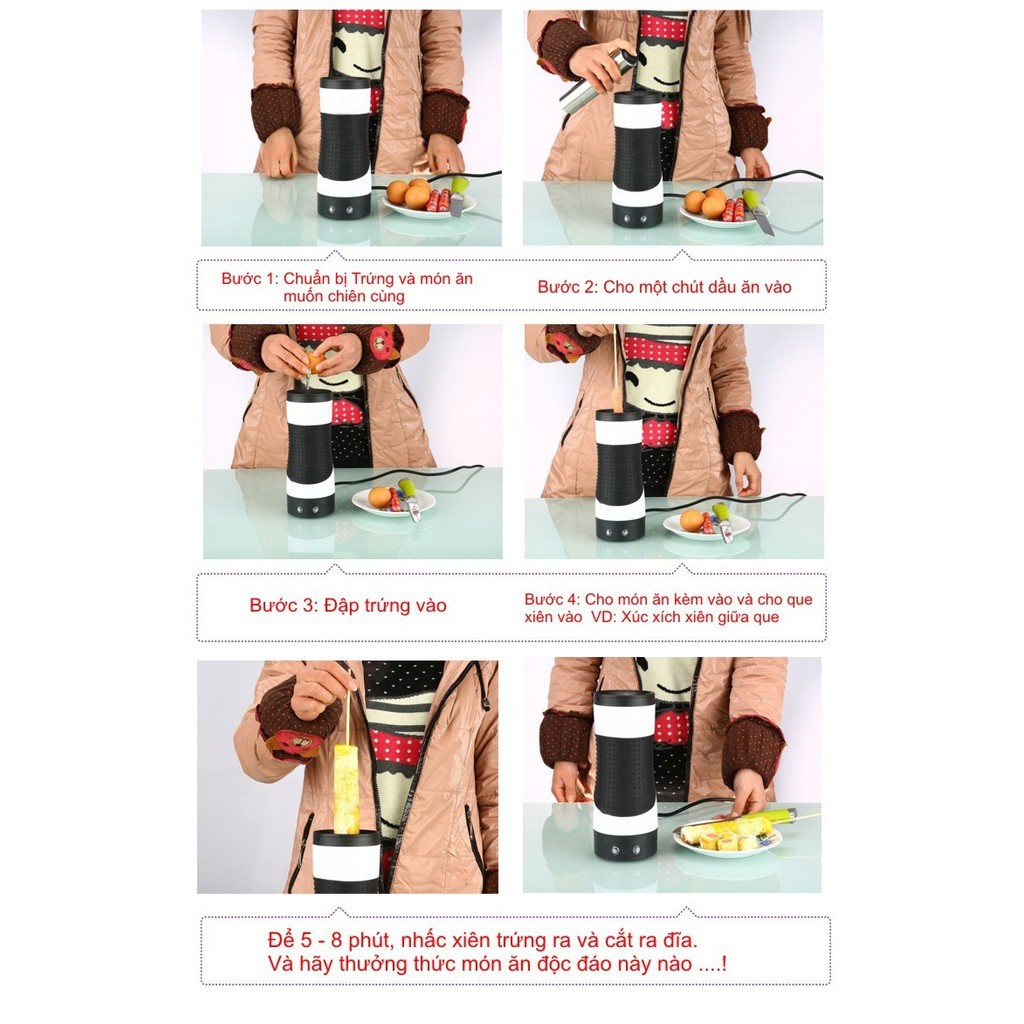 Bước 1: Chuẩn bị Trứng và món ăn muốn chiên cùng

Bước 2: Cho một chút dầu ăn vào

Bước 3: Đập trứng vào

Bước 4: Cho món ăn kèm vào và cho que xiên vào VD: Xúc xích xiên giữa que

Để 5 - 8 phút, nhấc xiên trứng ra và cắt ra đĩa.
Và hãy thưởng thức món ăn độc đáo này nào ....!