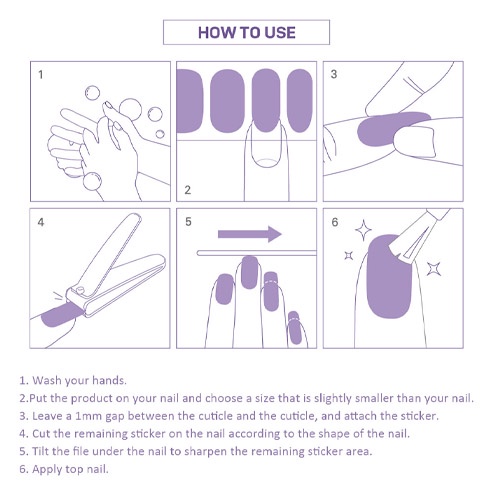 HOW TO USE

1

2

3

4

5

6

1. Wash your hands.
2.Put the product on your nail and choose a size that is slightly smaller than your nail.
3. Leave a 1mm gap between the cuticle and the cuticle, and attach the sticker.
4. Cut the remaining sticker on the nail according to the shape of the nail.
5. Tilt the file under the nail to sharpen the remaining sticker area.
6. Apply top nail.