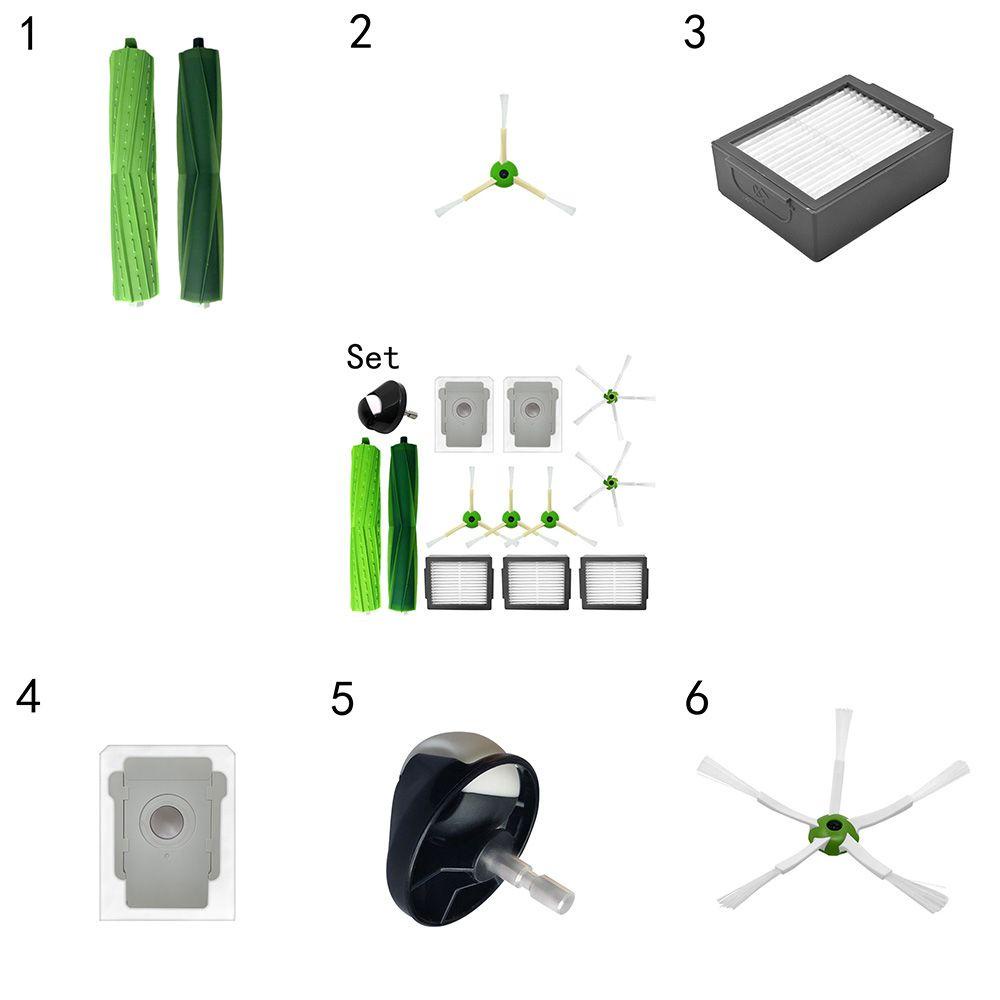 1

2

3

Set

4

5

6