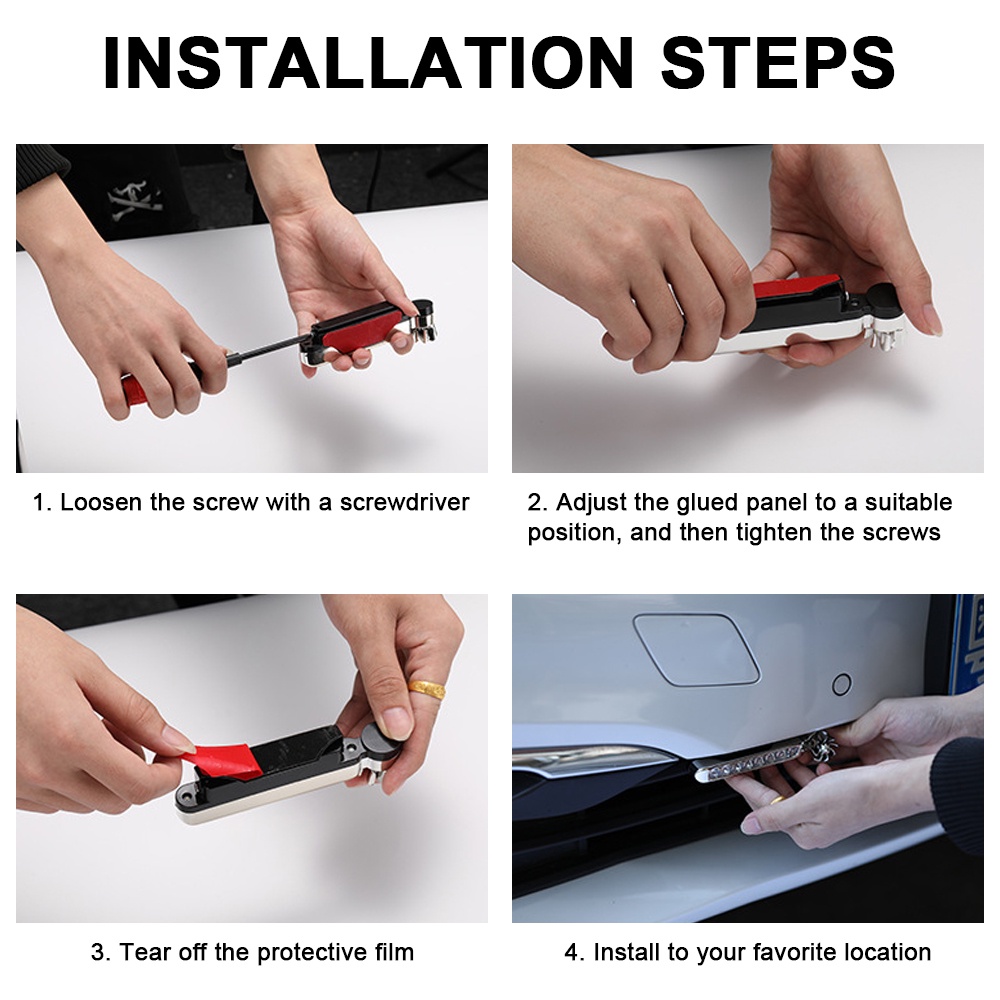 INSTALLATION STEPS

1. Loosen the screw with a screwdriver

2. Adjust the glued panel to a suitable position, and then tighten the screws

3. Tear off the protective film

4. Install to your favorite location