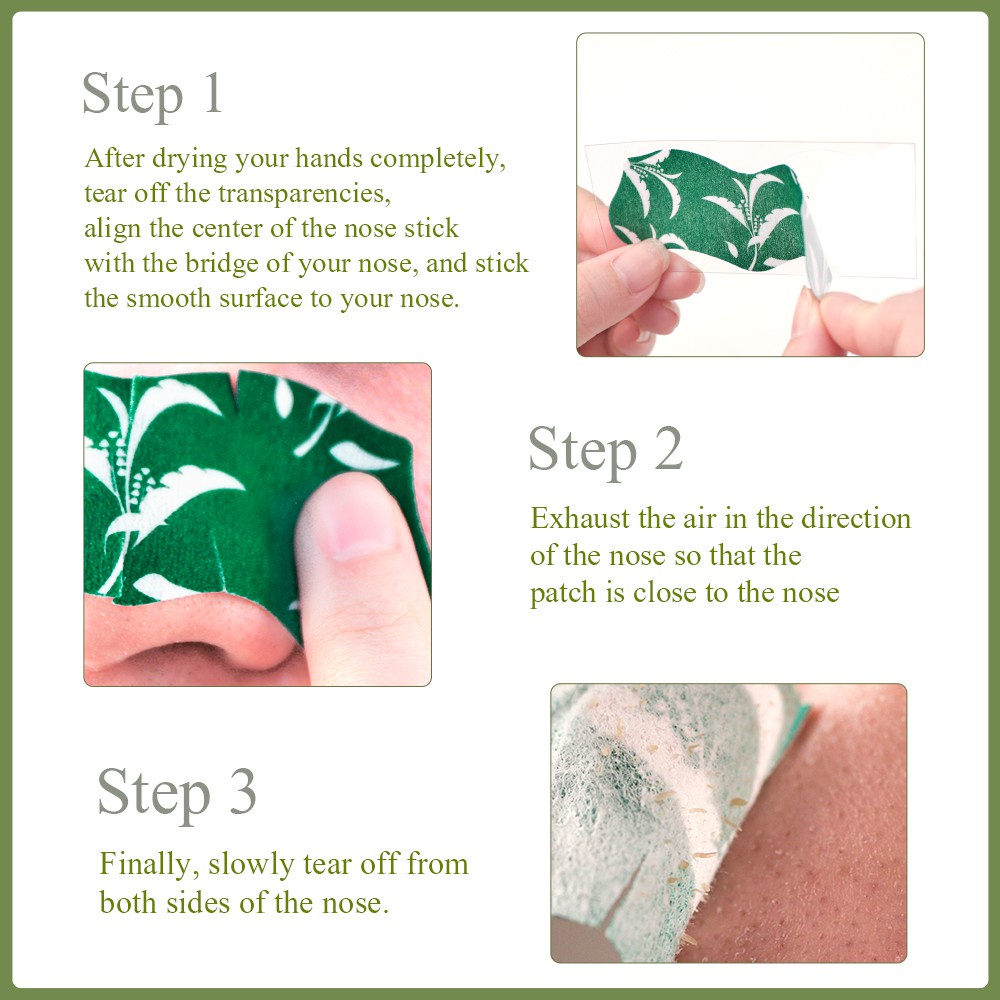 Step 1

After drying your hands completely, tear off the transparencies, align the center of the nose stick with the bridge of your nose, and stick the smooth surface to your nose.

Step 2

Exhaust the air in the direction of the nose so that the patch is close to the nose

Step 3

Finally, slowly tear off from both sides of the nose.