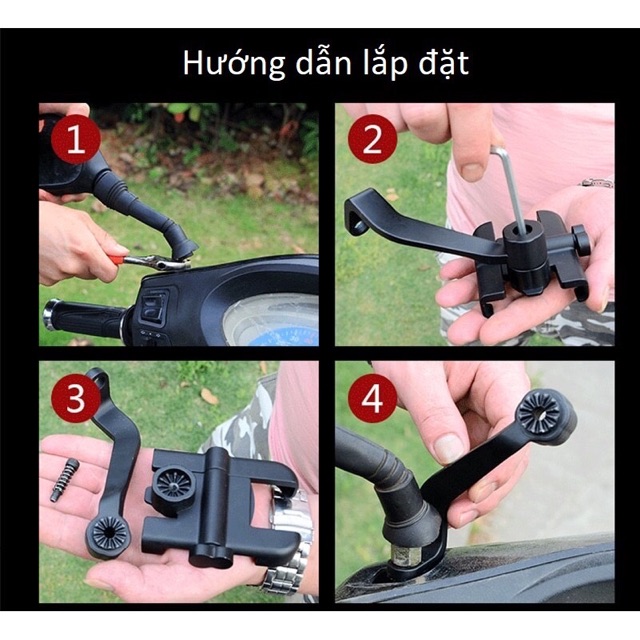 Hướng dẫn lắp đặt

1

2

3

4