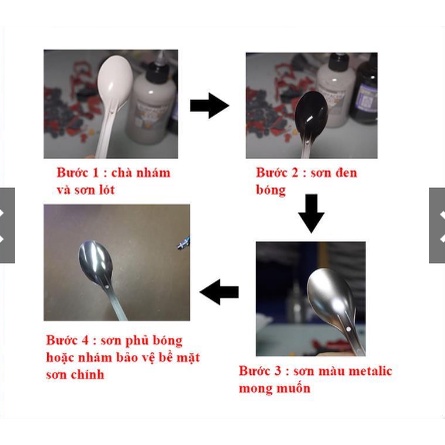 Bước 1 : chà nhám và sơn lót

Bước 2 : sơn đen bóng

Bước 3 : sơn màu metalic mong muốn

Bước 4 : sơn phủ bóng hoặc nhám bảo vệ bề mặt sơn chính