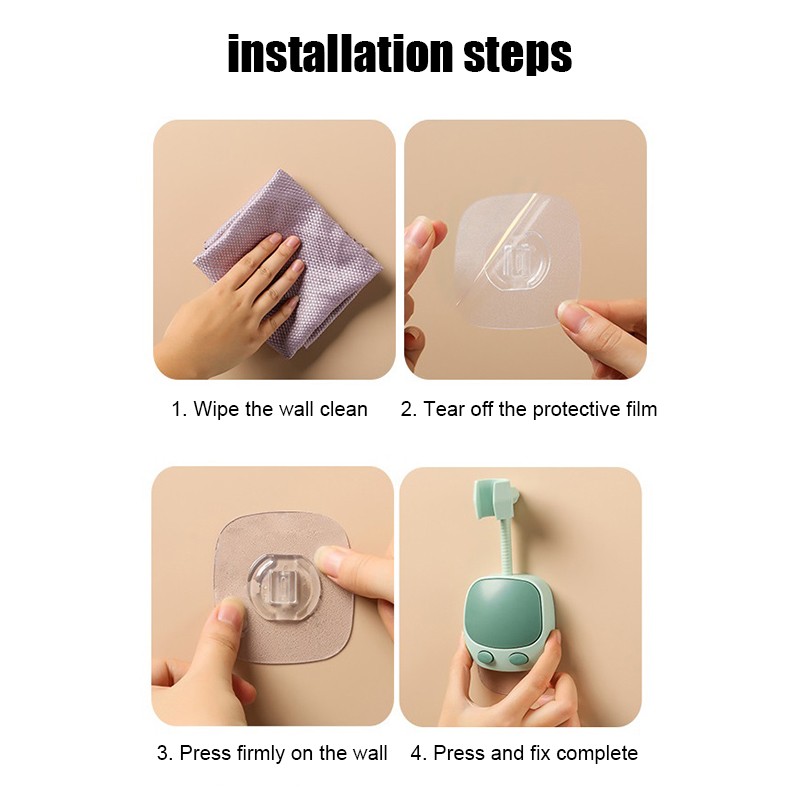 installation steps

1. Wipe the wall clean

2. Tear off the protective film

3. Press firmly on the wall

4. Press and fix complete