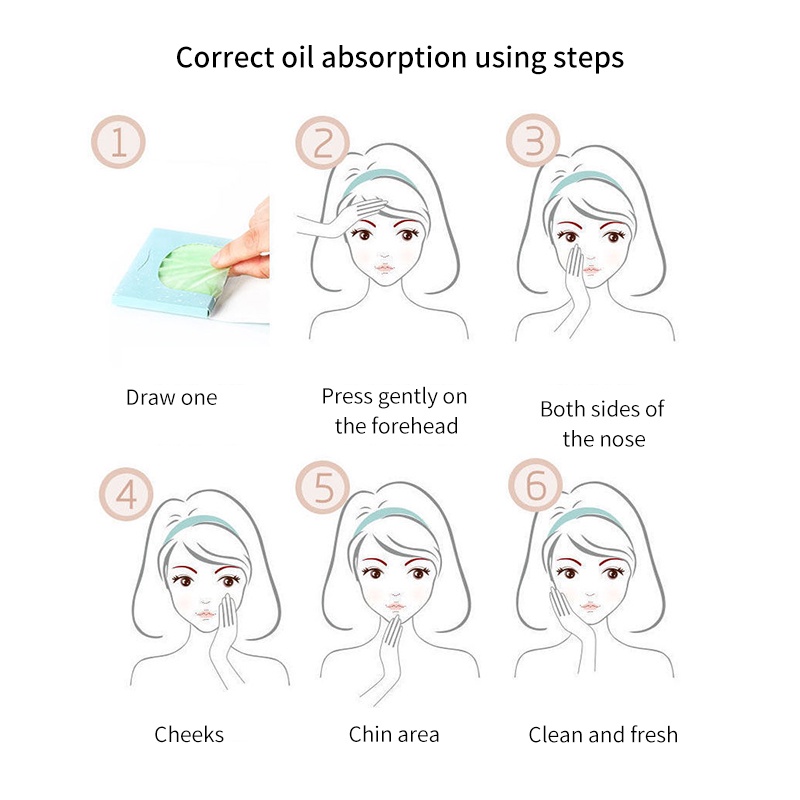 Correct oil absorption using steps

1

Draw one

2

Press gently on the forehead

3

Both sides of the nose

4

Cheeks

5

Chin area

6

Clean and fresh