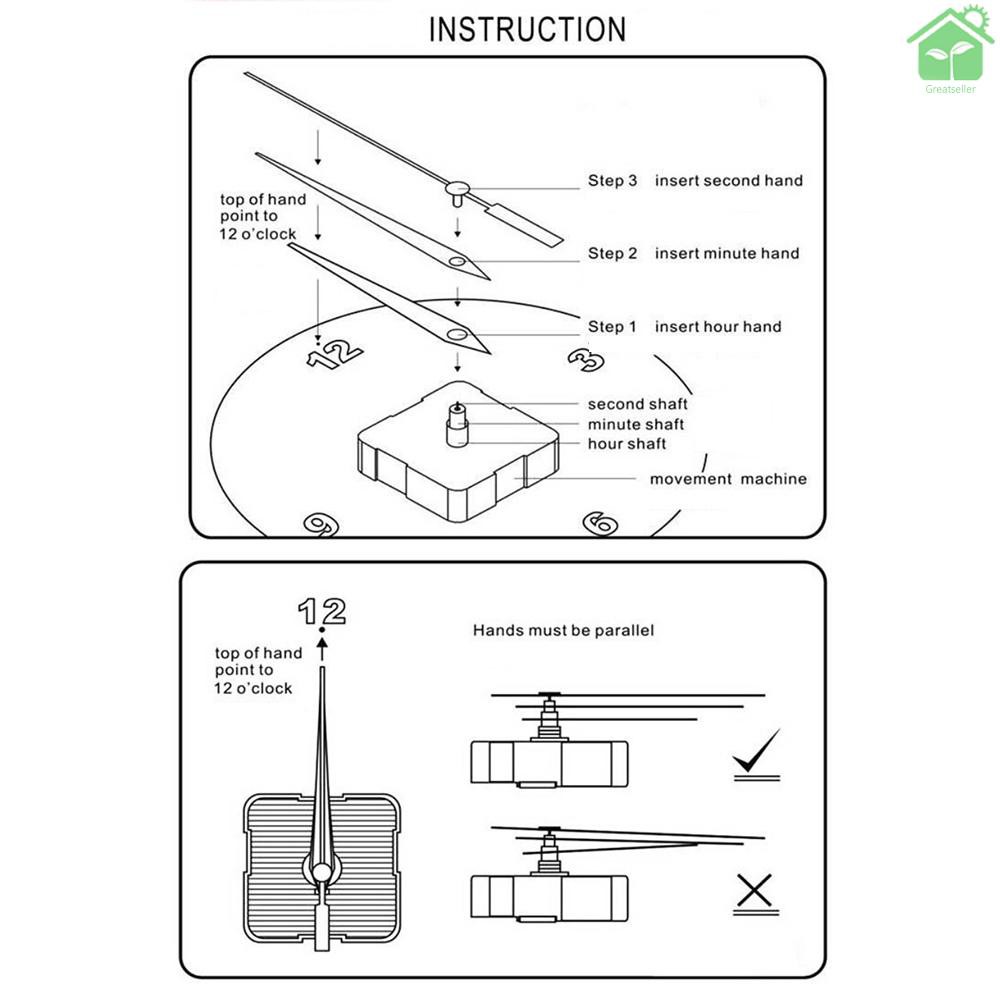 INSTRUCTION

Greatseller

top of hand point to 12 o'clock

Step 3 insert second hand

Step 2 insert minute hand

Step 1 insert hour hand

12

3

second shaft

minute shaft

hour shaft

movement machine

9

6

12

top of hand point to 12 o'clock

Hands must be parallel