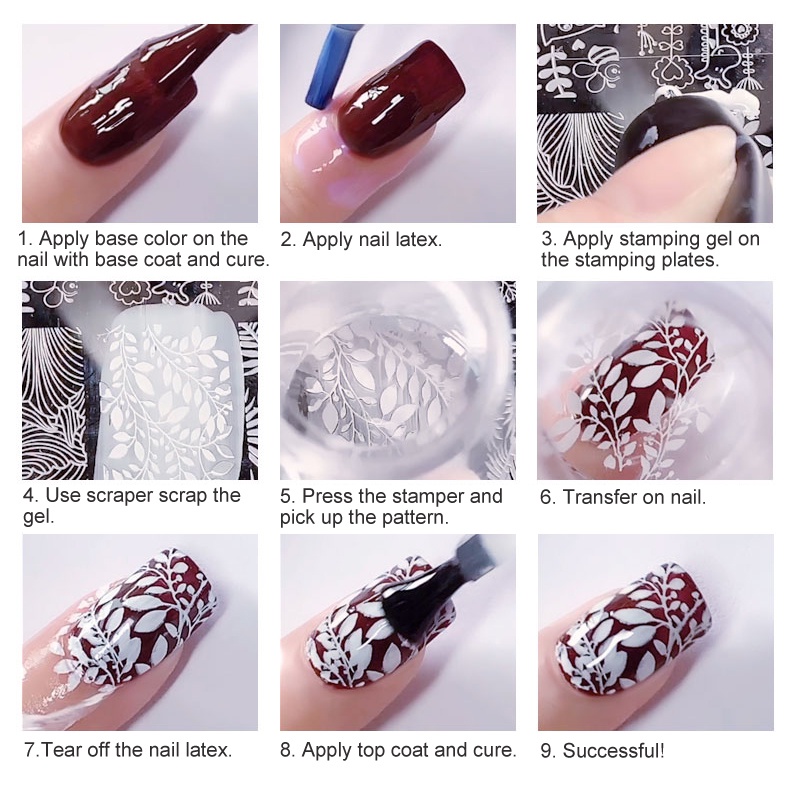 1. Apply base color on the nail with base coat and cure.

2. Apply nail latex.

3. Apply stamping gel on the stamping plates.

4. Use scraper scrap the gel.

5. Press the stamper and pick up the pattern.

6. Transfer on nail.

7.Tear off the nail latex.

8. Apply top coat and cure.

9. Successful!