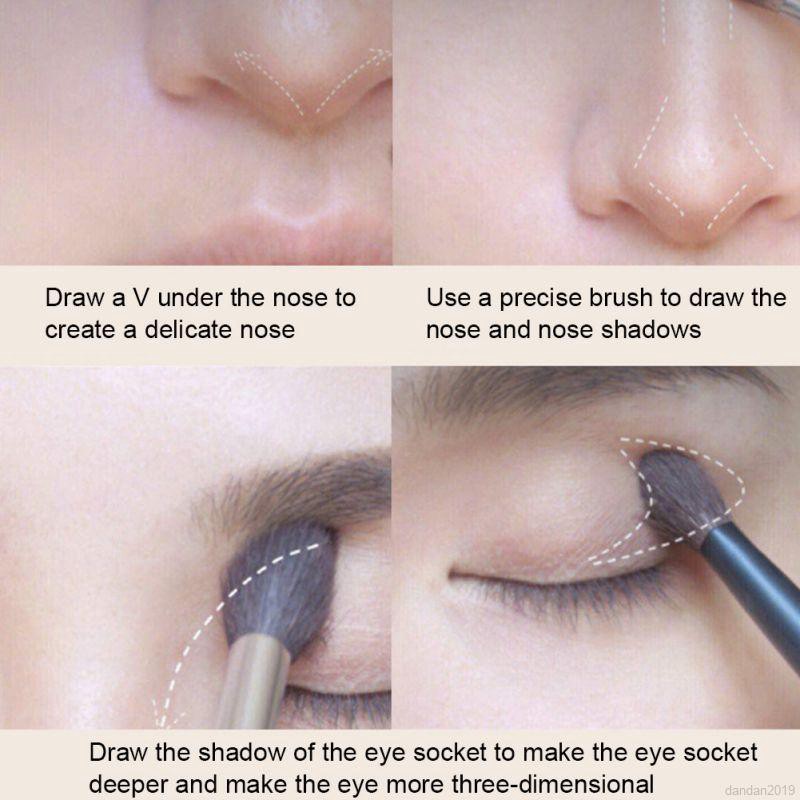 Draw a V under the nose to create a delicate nose

Use a precise brush to draw the nose and nose shadows

Draw the shadow of the eye socket to make the eye socket deeper and make the eye more three-dimensional

dandan2019