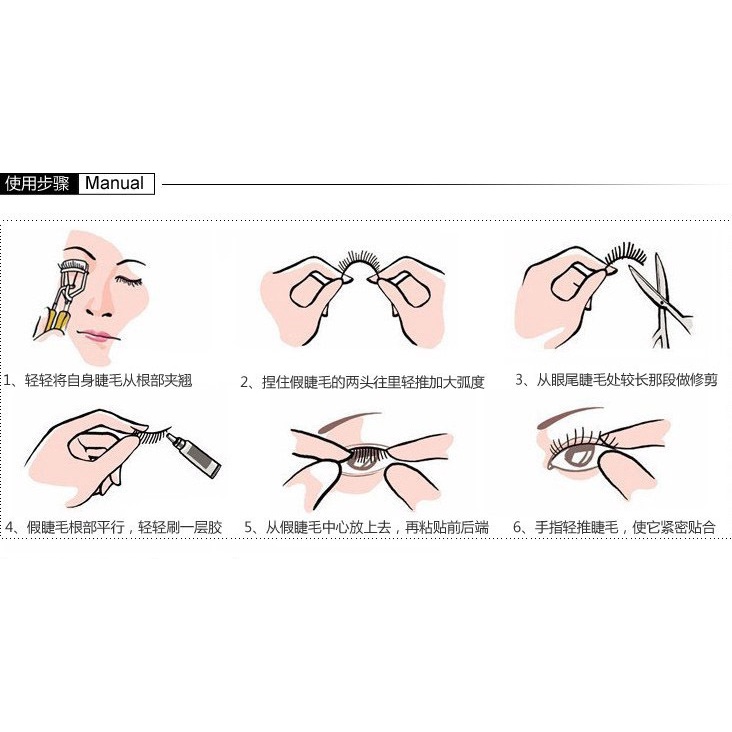 使用步骤 Manual

1、轻轻将自身睫毛从根部夹翘

2、捏住假睫毛的两头往里轻推加大弧度

3、从眼尾睫毛处较长那段做修剪

4、假睫毛根部平行，轻轻刷一层胶

5、从假睫毛中心放上去，再粘贴前后端

6、手指轻推睫毛，使它紧密贴合