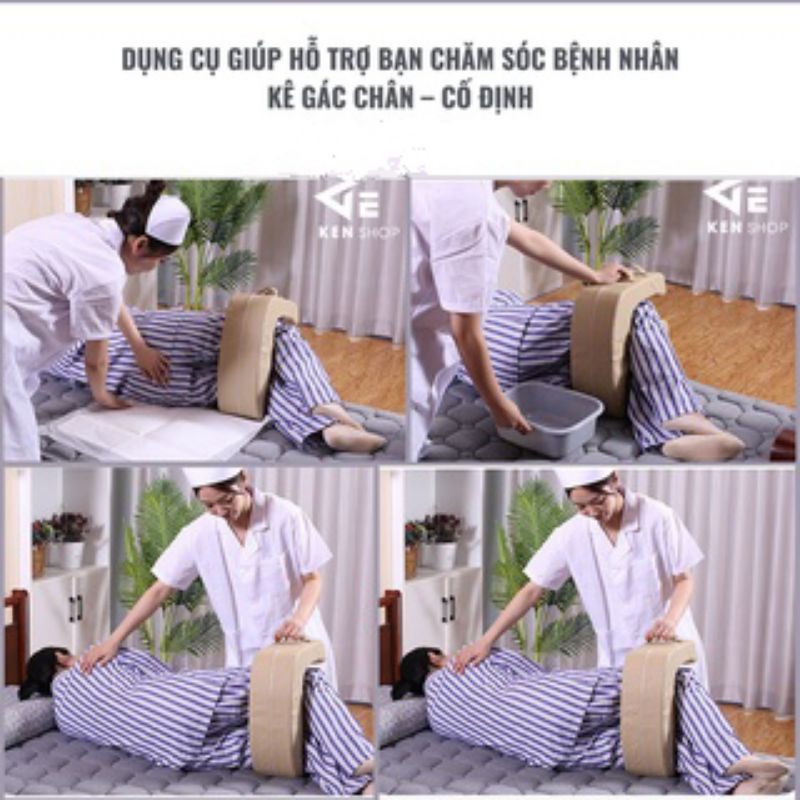 DỤNG CỤ GIÚP HỖ TRỢ BẠN CHĂM SÓC BỆNH NHÂN
KÊ GÁC CHÂN – CỐ ĐỊNH

KEN SHOP

KEN SHOP