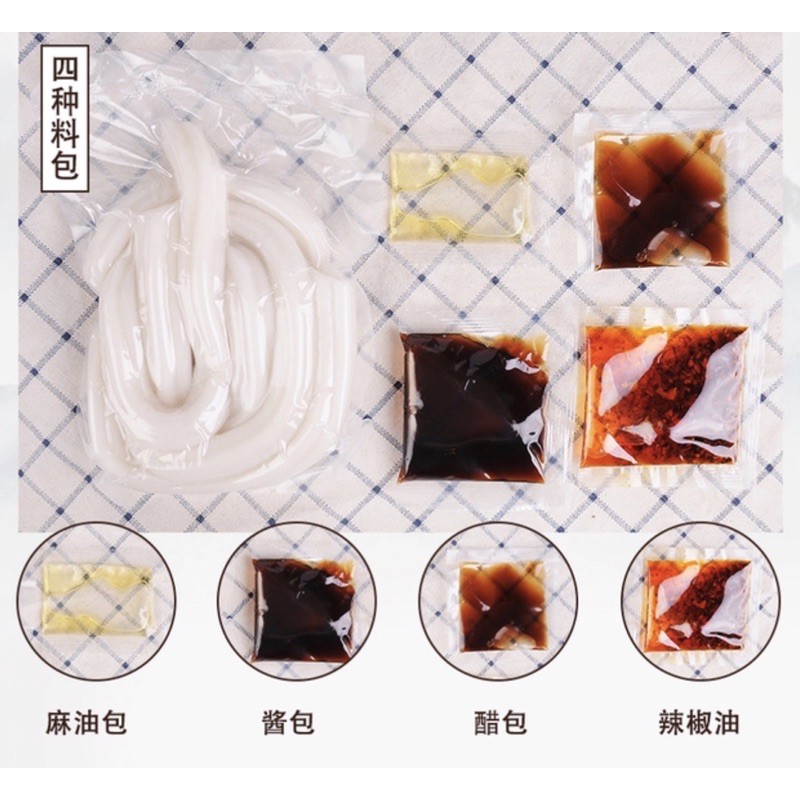 四种料包

麻油包

酱包

醋包

辣椒油