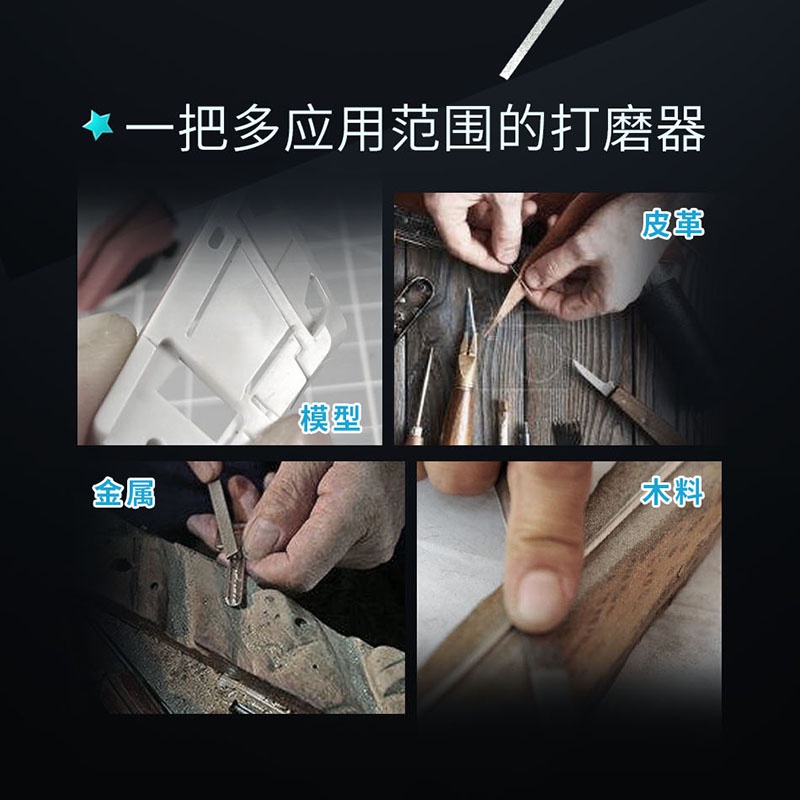 一把多应用范围的打磨器

模型

皮革

金属

木料