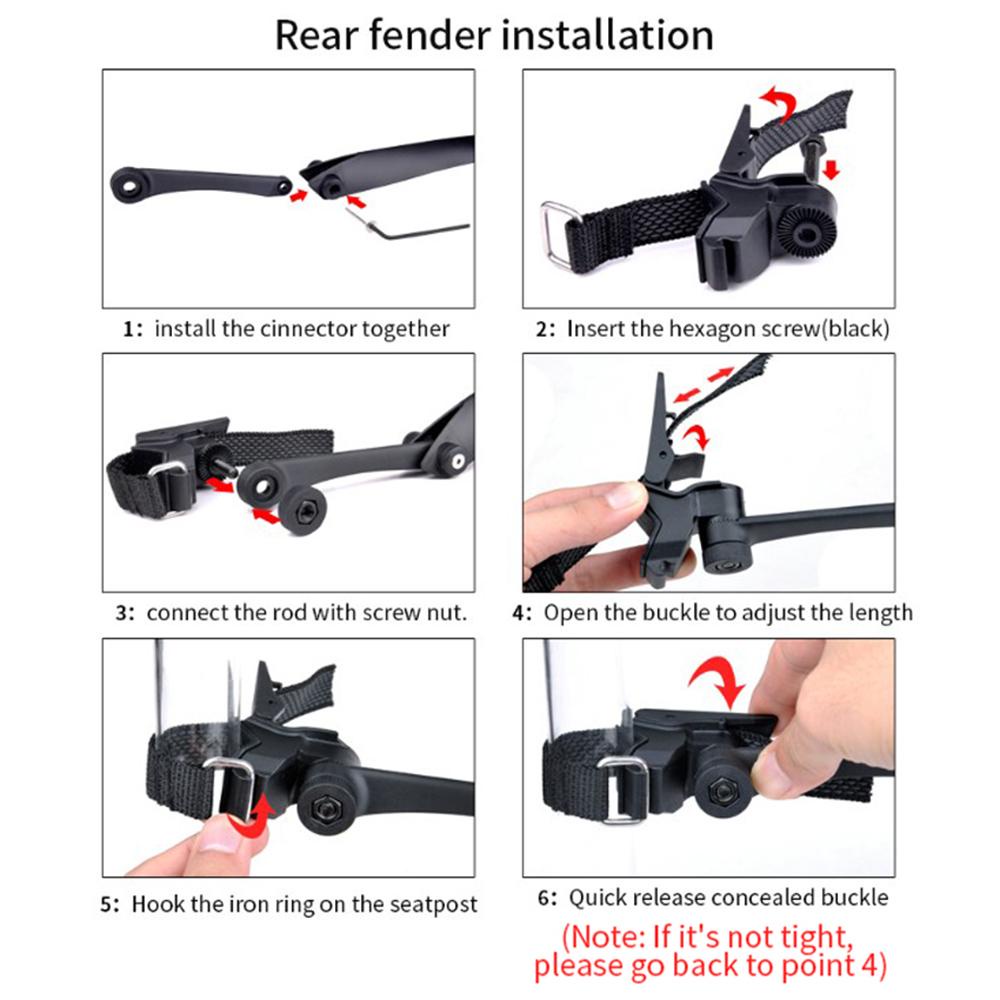 Rear fender installation

1: install the cinnector together

2: Insert the hexagon screw(black)

3: connect the rod with screw nut.

4: Open the buckle to adjust the length

5: Hook the iron ring on the seatpost

6: Quick release concealed buckle

(Note: If it's not tight, please go back to point 4)