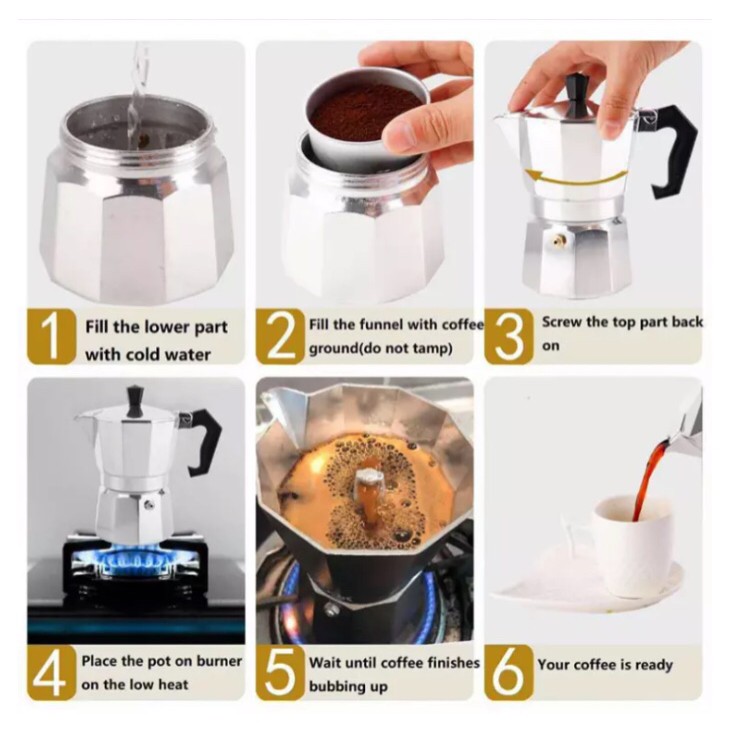 1 Fill the lower part with cold water

2 Fill the funnel with coffee ground(do not tamp)

3 Screw the top part back on

4 Place the pot on burner on the low heat

5 Wait until coffee finishes bubbing up

6 Your coffee is ready