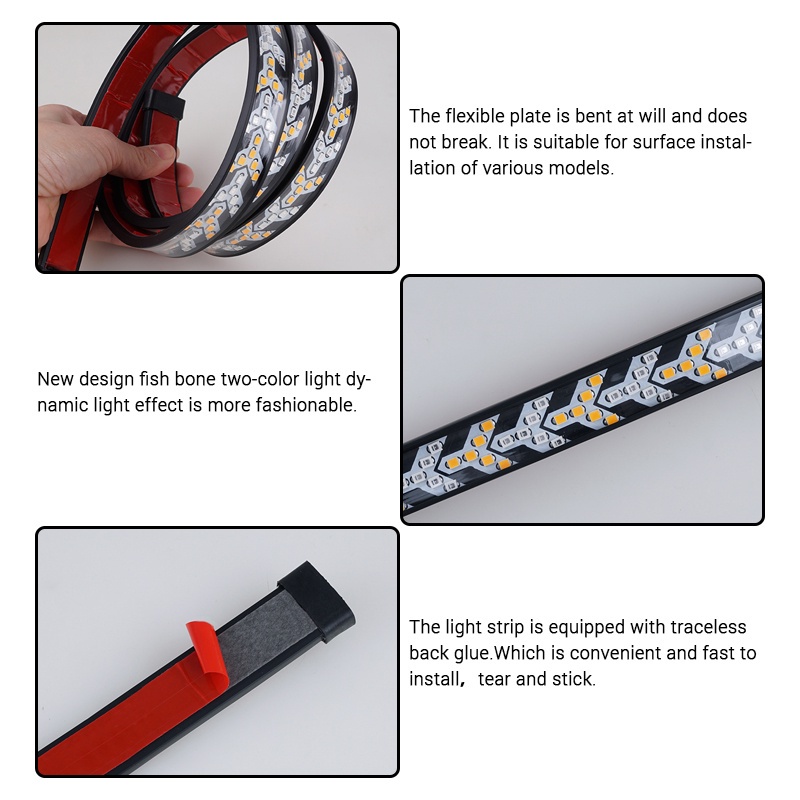 The flexible plate is bent at will and does not break. It is suitable for surface installation of various models.

New design fish bone two-color light dynamic light effect is more fashionable.

The light strip is equipped with traceless back glue.Which is convenient and fast to install， tear and stick.