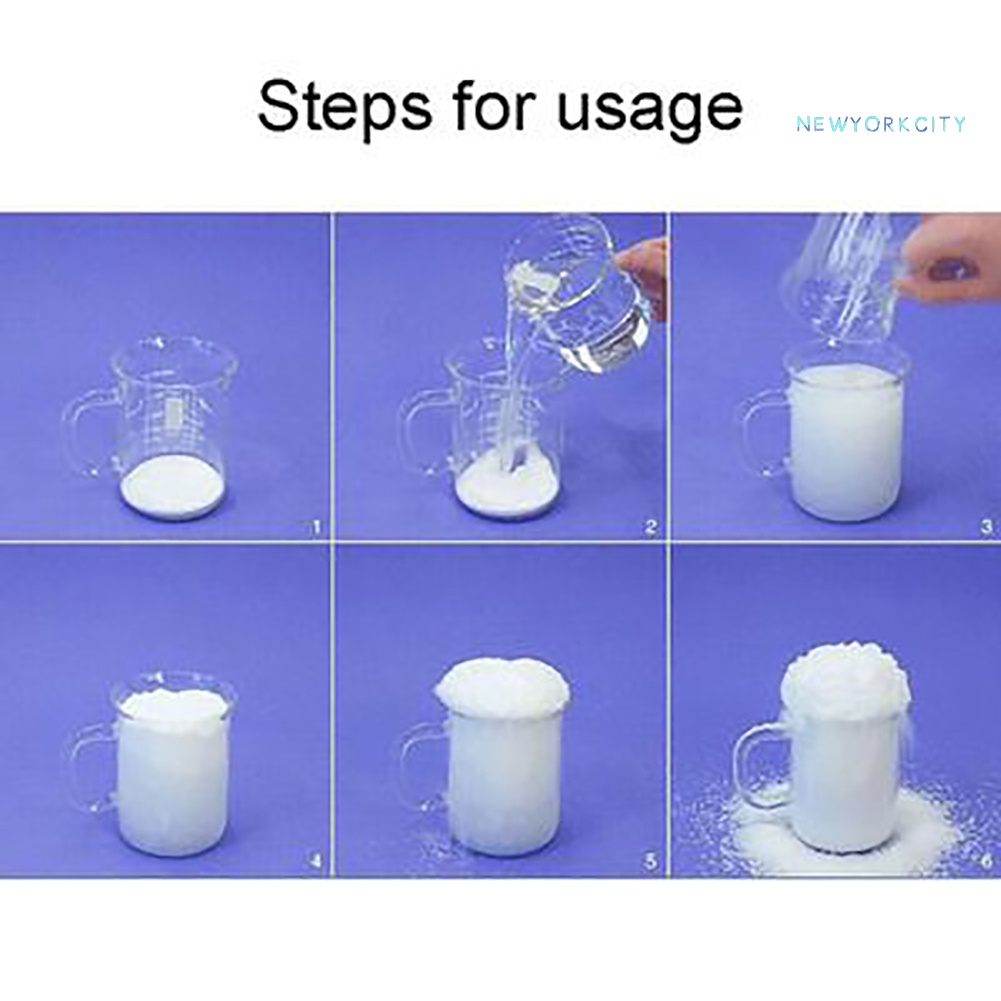 Steps for usage

NEWYORKCITY

1

2

3

4

5

6