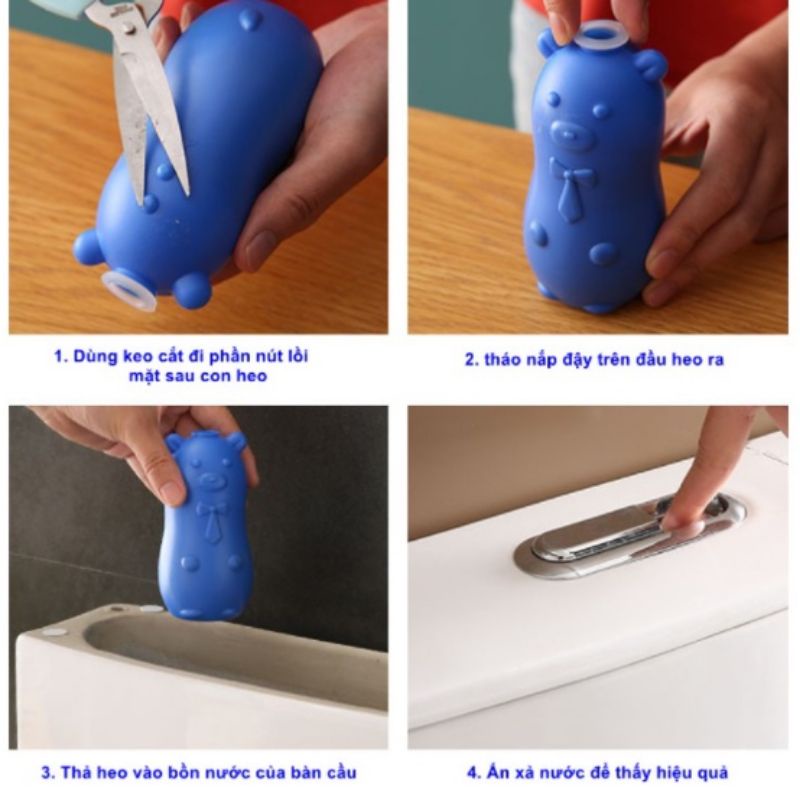 1. Dùng keo cắt đi phần nút lồi mặt sau con heo

2. tháo nắp đậy trên đầu heo ra

3. Thả heo vào bồn nước của bàn cầu

4. Ấn xả nước để thấy hiệu quả