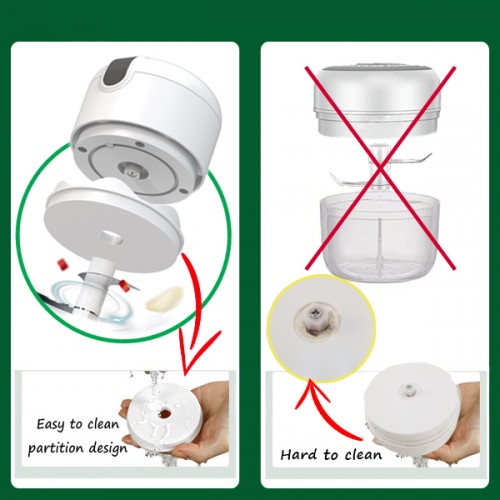 Easy to clean partition design

Hard to clean