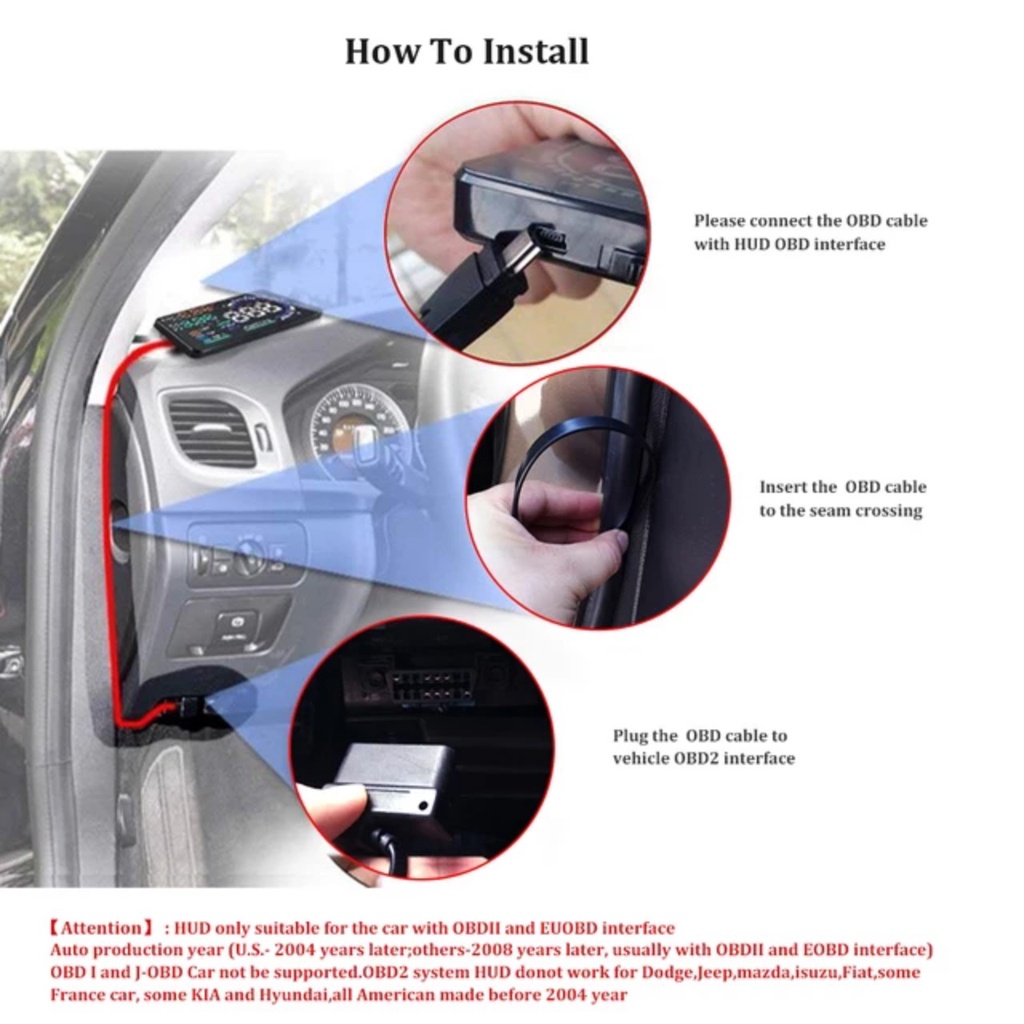 How To Install

Please connect the OBD cable with HUD OBD interface

Insert the OBD cable to the seam crossing

Plug the OBD cable to vehicle OBD2 interface

【Attention】: HUD only suitable for the car with OBDII and EUOBD interface
Auto production year (U.S.- 2004 years later;others-2008 years later, usually with OBDII and EOBD interface)
OBD I and J-OBD Car not be supported.OBD2 system HUD donot work for Dodge,Jeep,mazda,isuzu,Fiat,some France car, some KIA and Hyundai,all American made before 2004 year