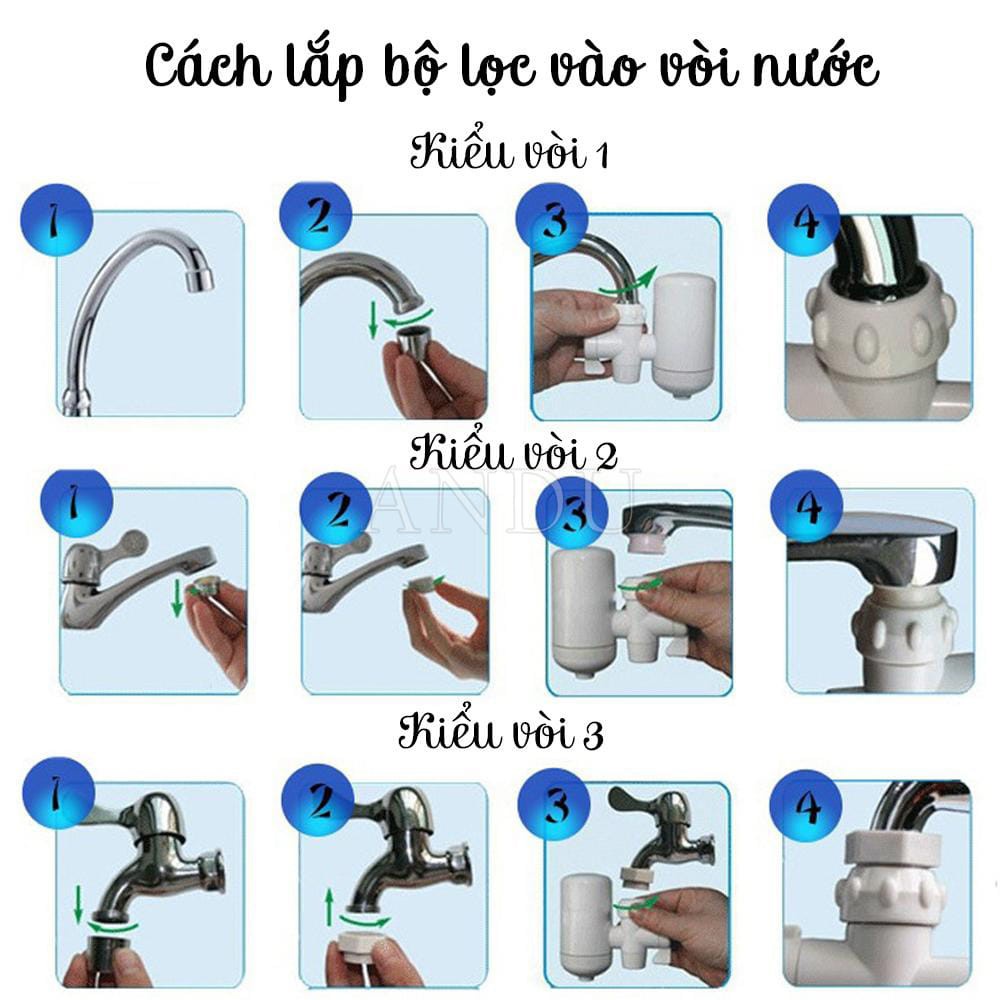 Cách lắp bộ lọc vào vòi nước

Kiểu vòi 1

1 2 3 4

Kiểu vòi 2

ANDU

1 2 3 4

Kiểu vòi 3

1 2 3 4