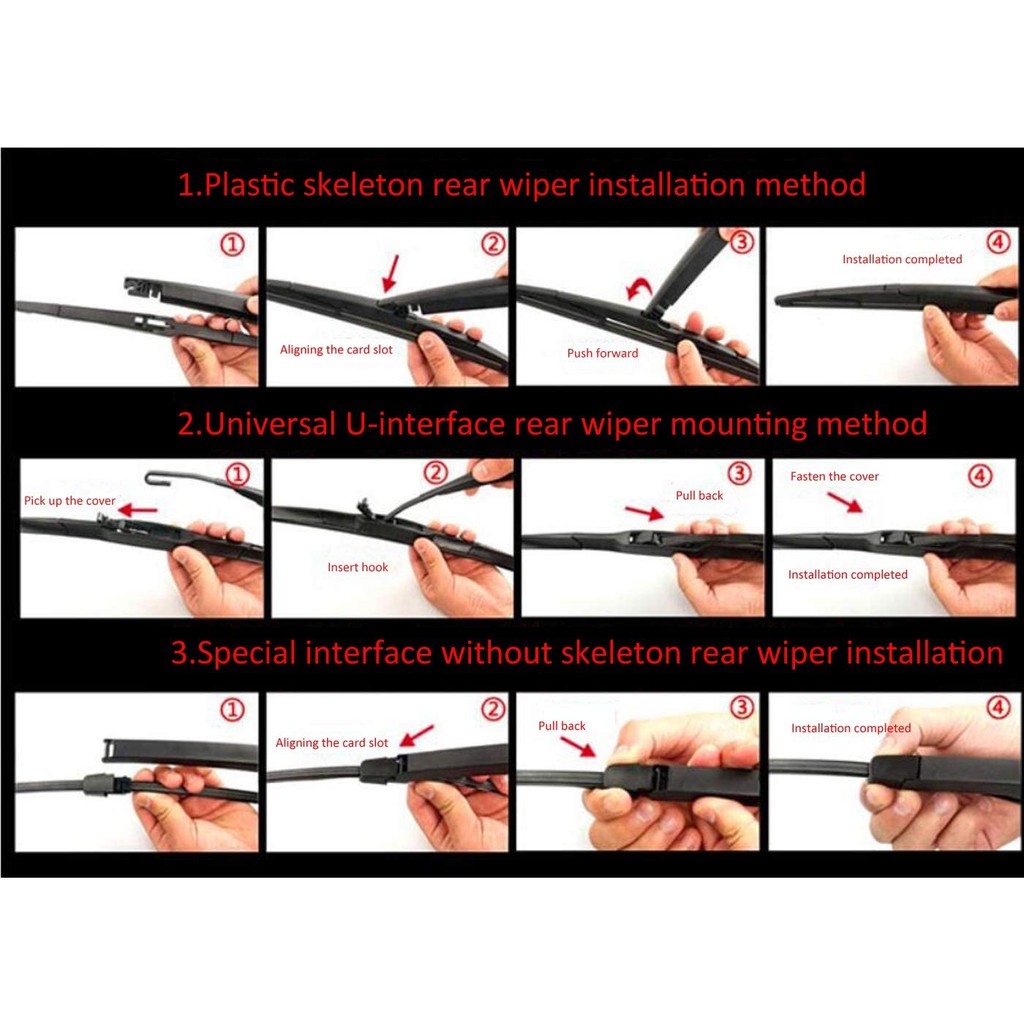 1.Plastic skeleton rear wiper installation method

①

② Aligning the card slot

③ Push forward

④ Installation completed

2.Universal U-interface rear wiper mounting method

① Pick up the cover

② Insert hook

③ Pull back

④ Fasten the cover
Installation completed

3.Special interface without skeleton rear wiper installation

①

② Aligning the card slot

③ Pull back

④ Installation completed