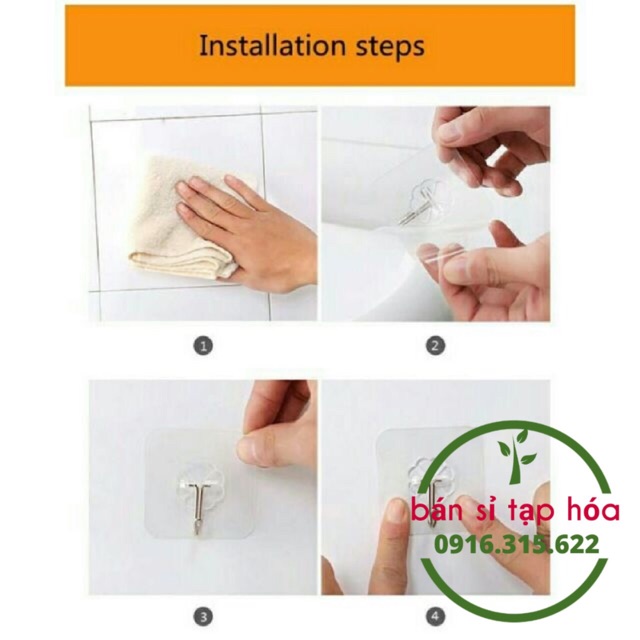 Installation steps

1

2

3

4

bán sỉ tạp hóa
0916.315.622