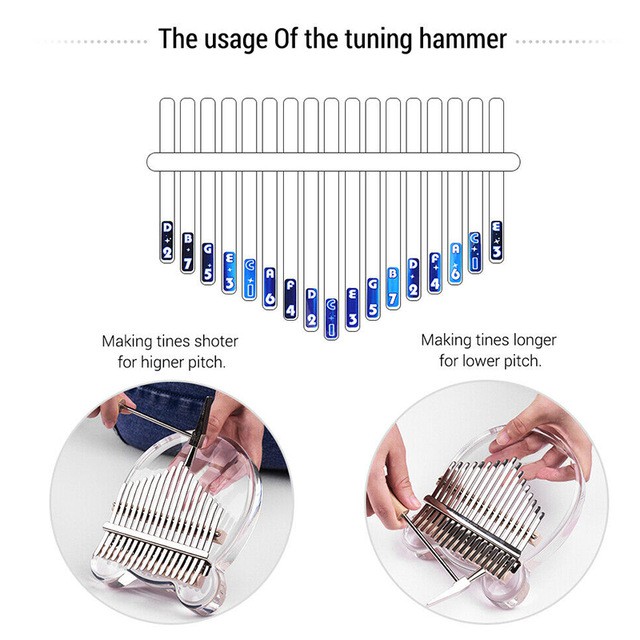 The usage Of the tuning hammer

D 2 B 7 G 5 E 3 C 1 A 6 F 4 D 2 C 1 E 3 G 5 B 7 D 2 F 4 A 6 C 1 E 3

Making tines shoter for higner pitch.

Making tines longer for lower pitch.