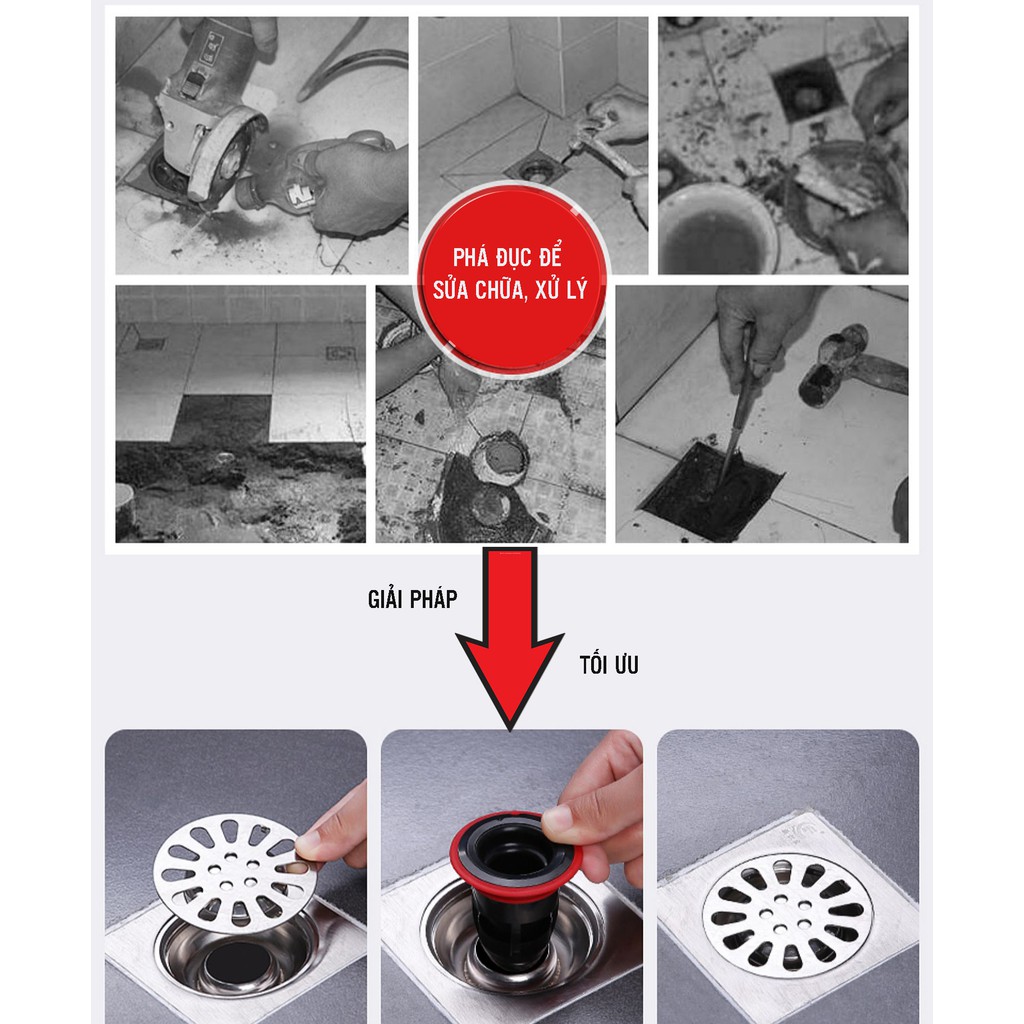 PHÁ ĐỤC ĐỂ SỬA CHỮA, XỬ LÝ

GIẢI PHÁP

TỐI ƯU