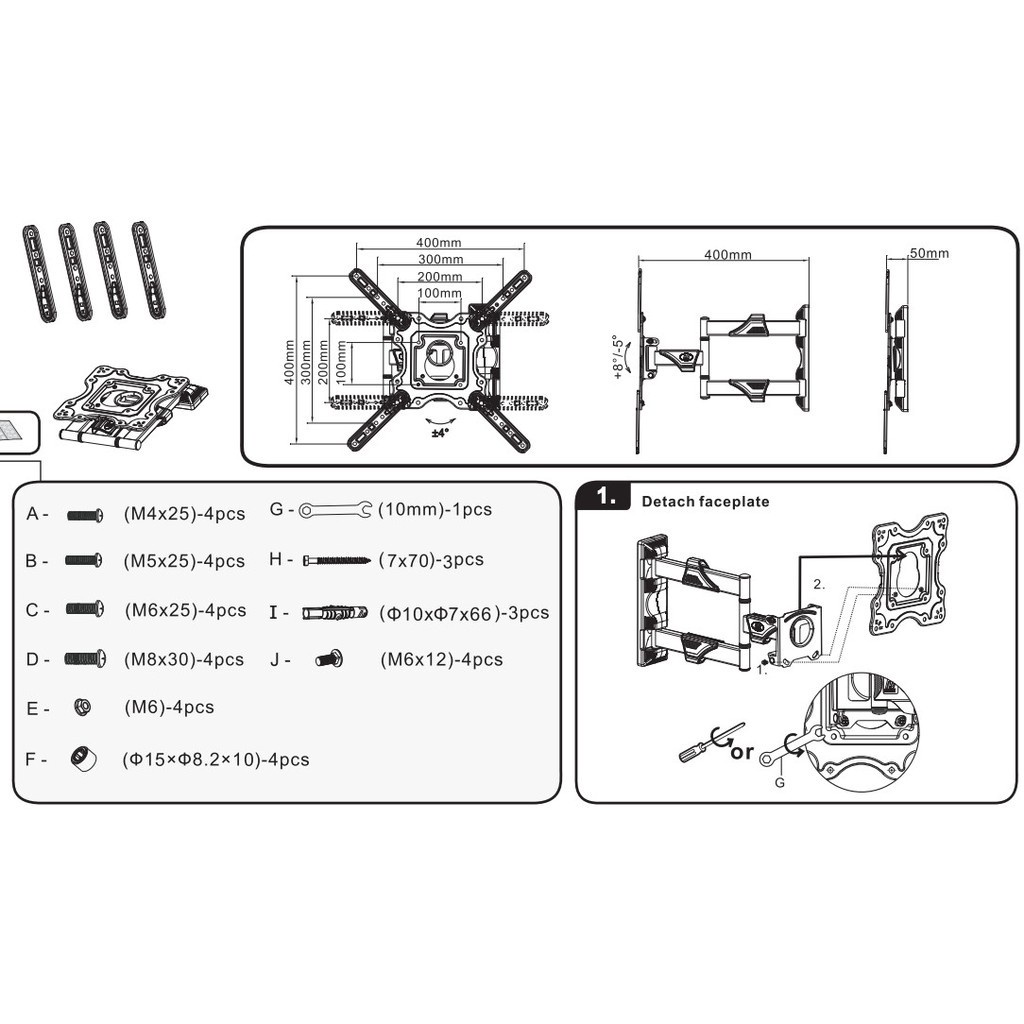 400mm
300mm
200mm
100mm
400mm
300mm
200mm
100mm
±4°

400mm
+8°/-5°

50mm

A - (M4x25)-4pcs
B - (M5x25)-4pcs
C - (M6x25)-4pcs
D - (M8x30)-4pcs
E - (M6)-4pcs
F - (Φ15×Φ8.2×10)-4pcs
G - (10mm)-1pcs
H - (7x70)-3pcs
I - (Φ10xΦ7x66)-3pcs
J - (M6x12)-4pcs

1. Detach faceplate

2.
1.
or
G