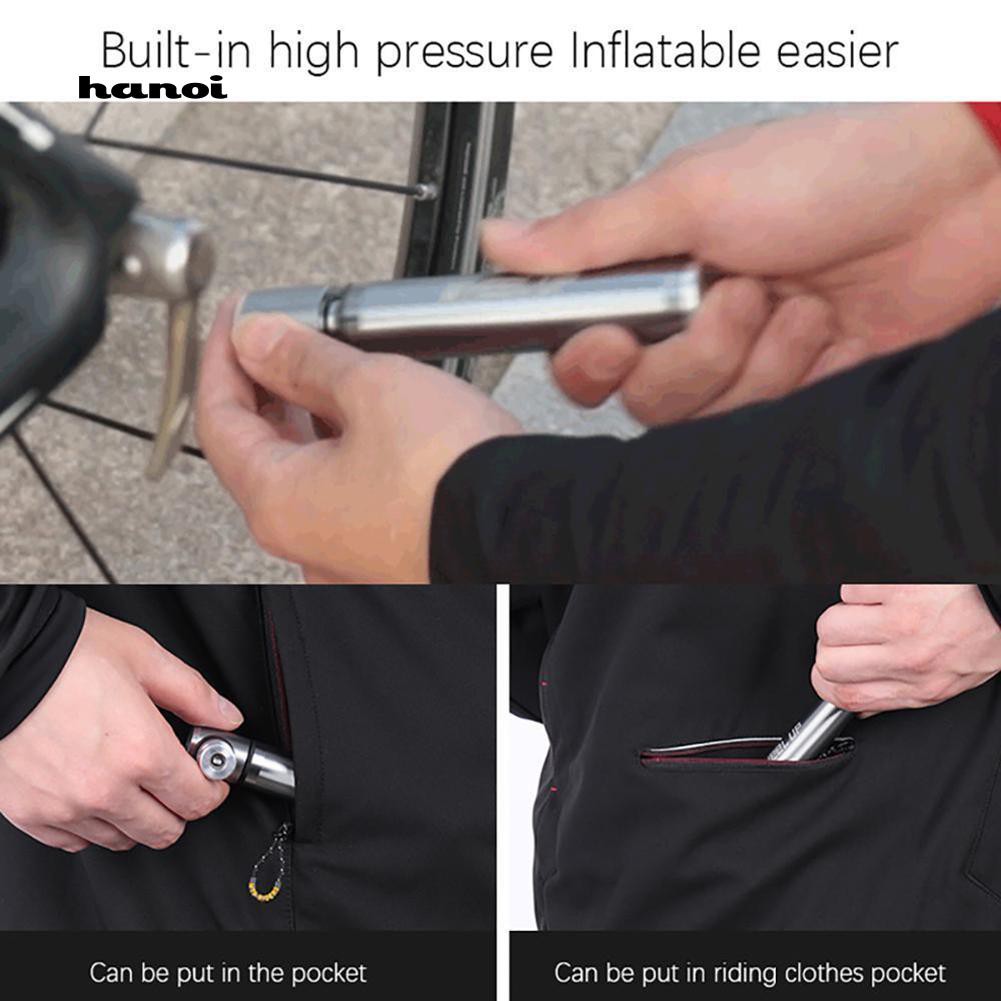 Built-in high pressure Inflatable easier

hanoi

Can be put in the pocket

Can be put in riding clothes pocket