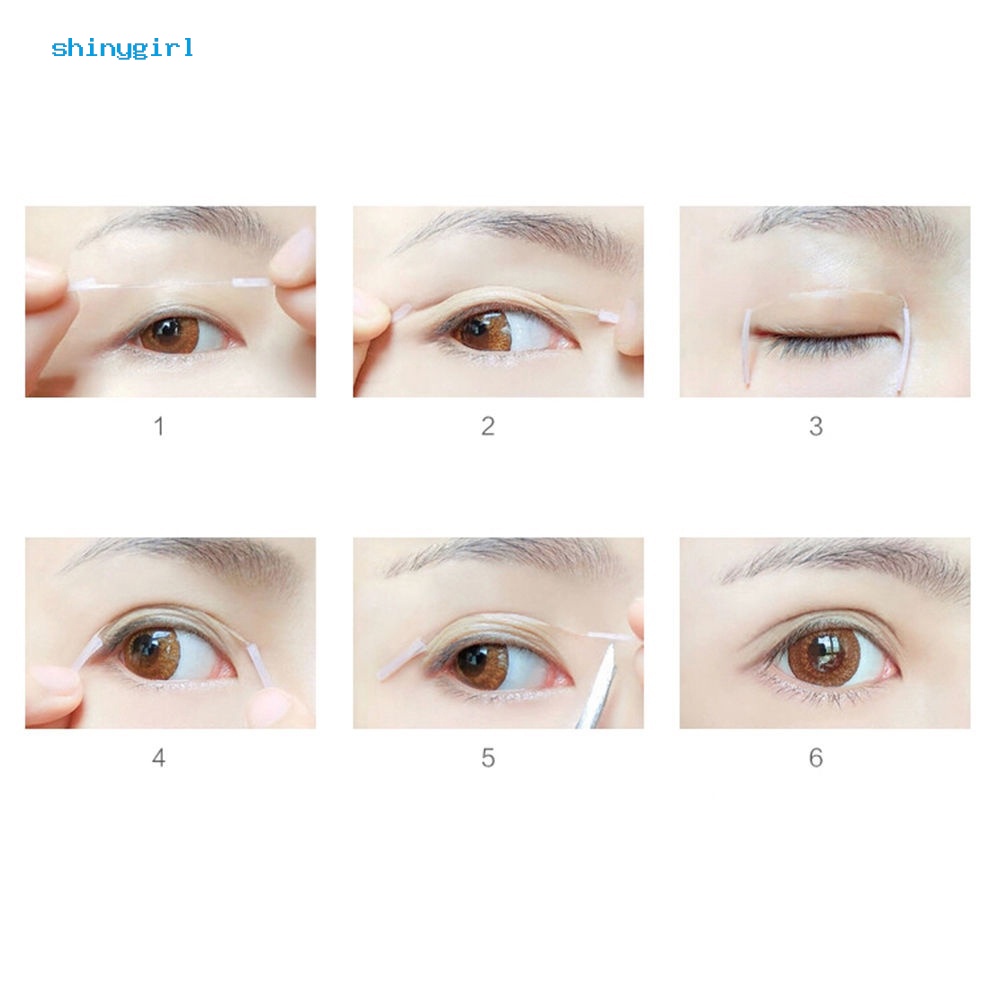 shinygirl

1

2

3

4

5

6