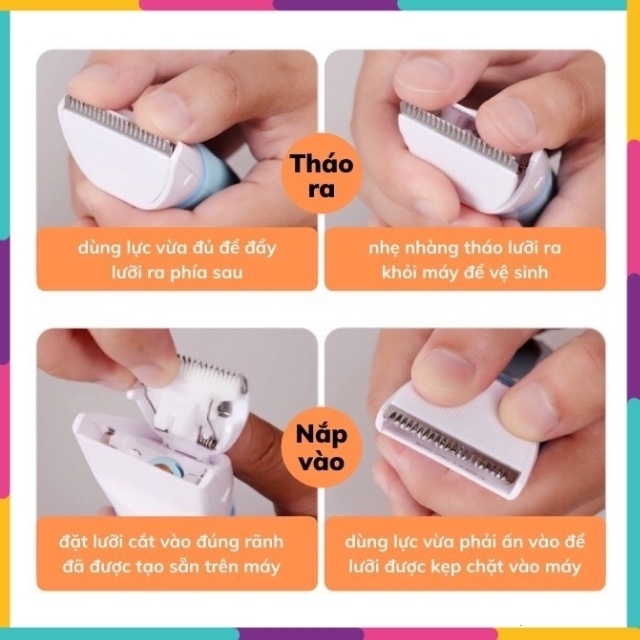 Tháo ra

dùng lực vừa đủ để đẩy lưỡi ra phía sau

nhẹ nhàng tháo lưỡi ra khỏi máy để vệ sinh

Nắp vào

đặt lưỡi cắt vào đúng rãnh đã được tạo sẵn trên máy

dùng lực vừa phải ấn vào để lưỡi được kẹp chặt vào máy